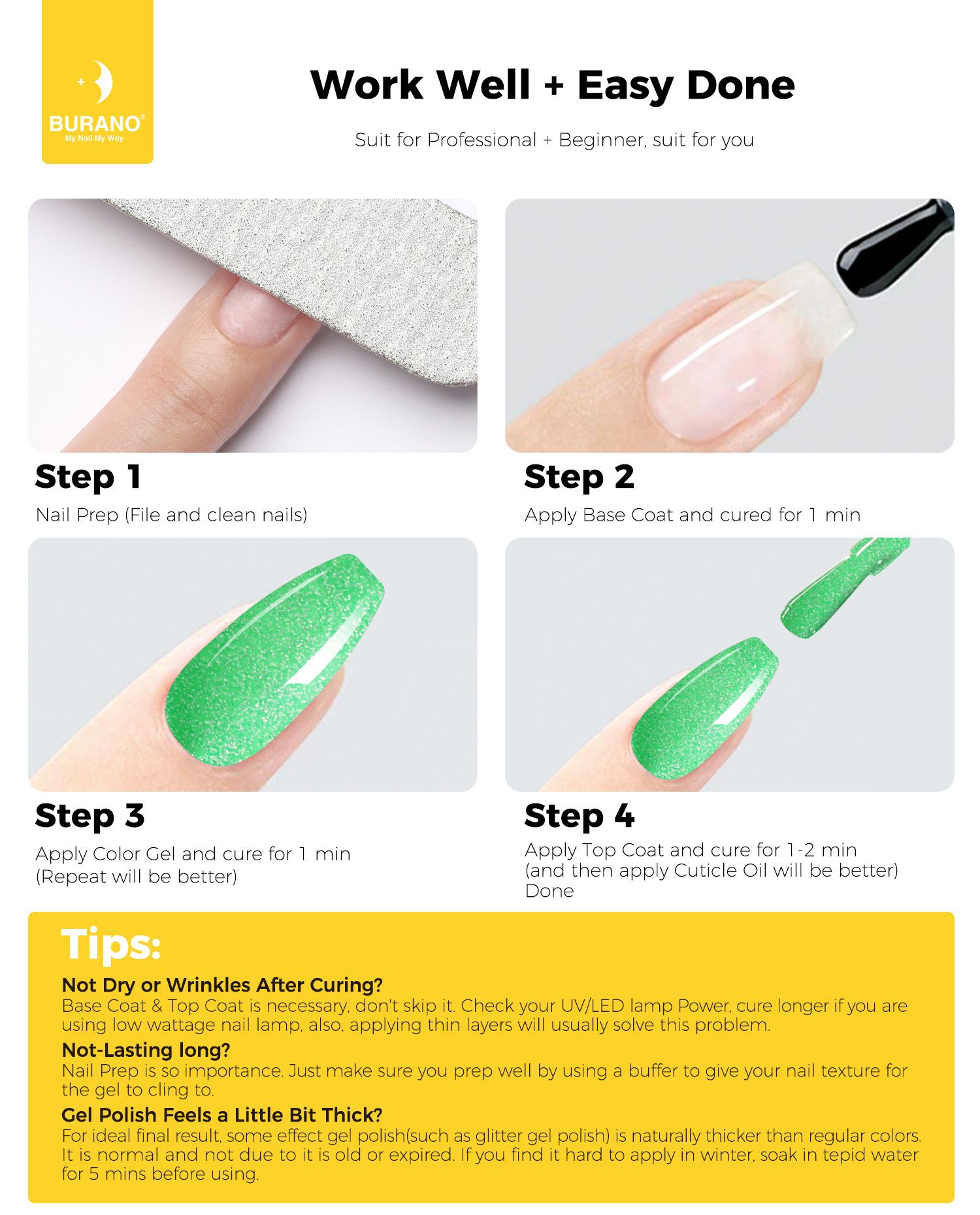 BURANO®
My Nail My Way

Work Well + Easy Done

Suit for Professional + Beginner, suit for you

Step 1
Nail Prep (File and clean nails)

Step 2
Apply Base Coat and cured for 1 min

Step 3
Apply Color Gel and cure for 1 min
(Repeat will be better)

Step 4
Apply Top Coat and cure for 1-2 min
(and then apply Cuticle Oil will be better)
Done

Tips:

Not Dry or Wrinkles After Curing?
Base Coat & Top Coat is necessary, don't skip it. Check your UV/LED lamp Power, cure longer if you are using low wattage nail lamp, also, applying thin layers will usually solve this problem.

Not-Lasting long?
Nail Prep is so importance. Just make sure you prep well by using a buffer to give your nail texture for the gel to cling to.

Gel Polish Feels a Little Bit Thick?
For ideal final result, some effect gel polish(such as glitter gel polish) is naturally thicker than regular colors. It is normal and not due to it is old or expired. If you find it hard to apply in winter, soak in tepid water for 5 mins before using.