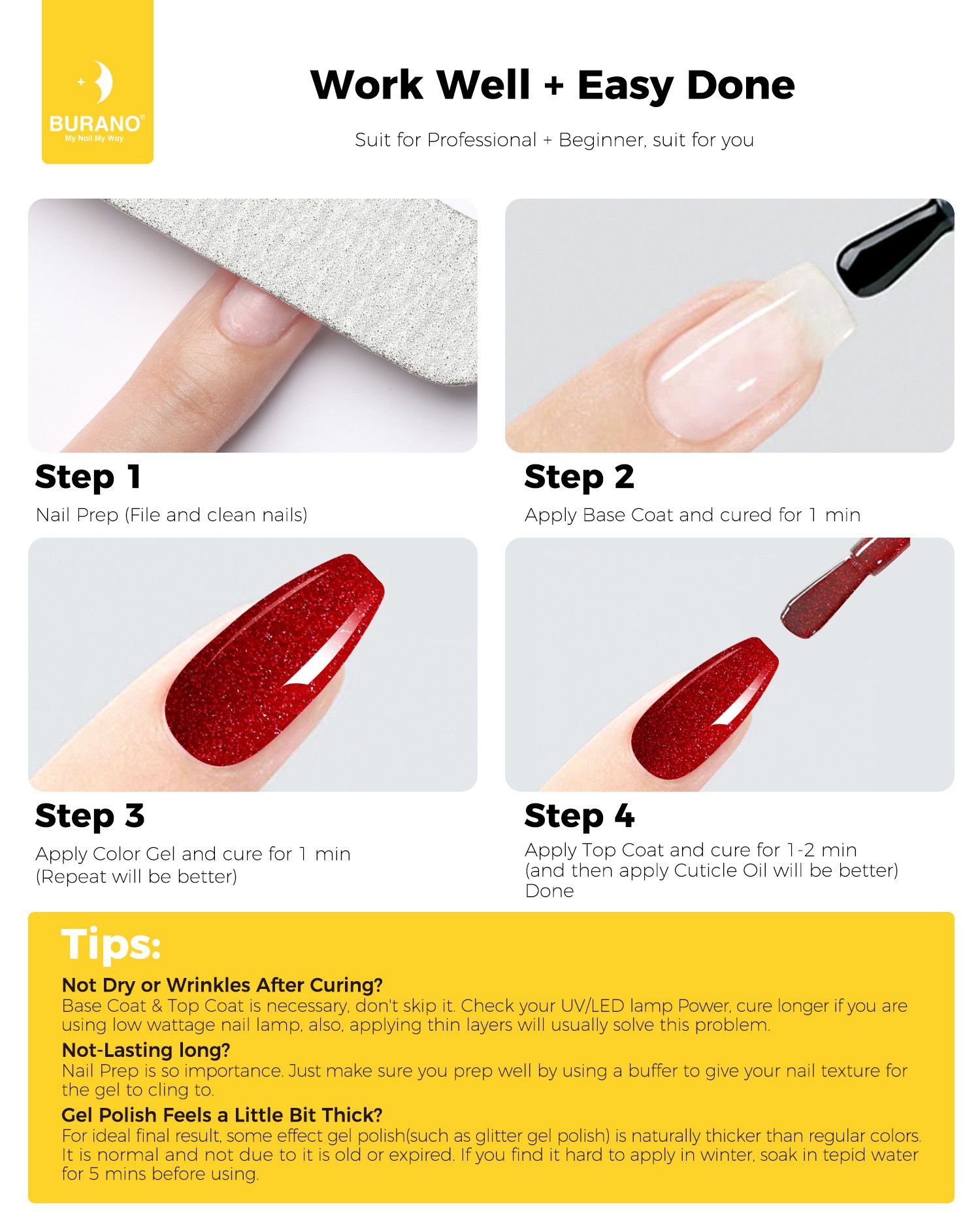 BURANO®
My Nail My Way

Work Well + Easy Done

Suit for Professional + Beginner, suit for you

Step 1

Nail Prep (File and clean nails)

Step 2

Apply Base Coat and cured for 1 min

Step 3

Apply Color Gel and cure for 1 min
(Repeat will be better)

Step 4

Apply Top Coat and cure for 1-2 min
(and then apply Cuticle Oil will be better)
Done

Tips:

Not Dry or Wrinkles After Curing?
Base Coat & Top Coat is necessary, don't skip it. Check your UV/LED lamp Power, cure longer if you are using low wattage nail lamp, also, applying thin layers will usually solve this problem.

Not-Lasting long?
Nail Prep is so importance. Just make sure you prep well by using a buffer to give your nail texture for the gel to cling to.

Gel Polish Feels a Little Bit Thick?
For ideal final result, some effect gel polish(such as glitter gel polish) is naturally thicker than regular colors. It is normal and not due to it is old or expired. If you find it hard to apply in winter, soak in tepid water for 5 mins before using.