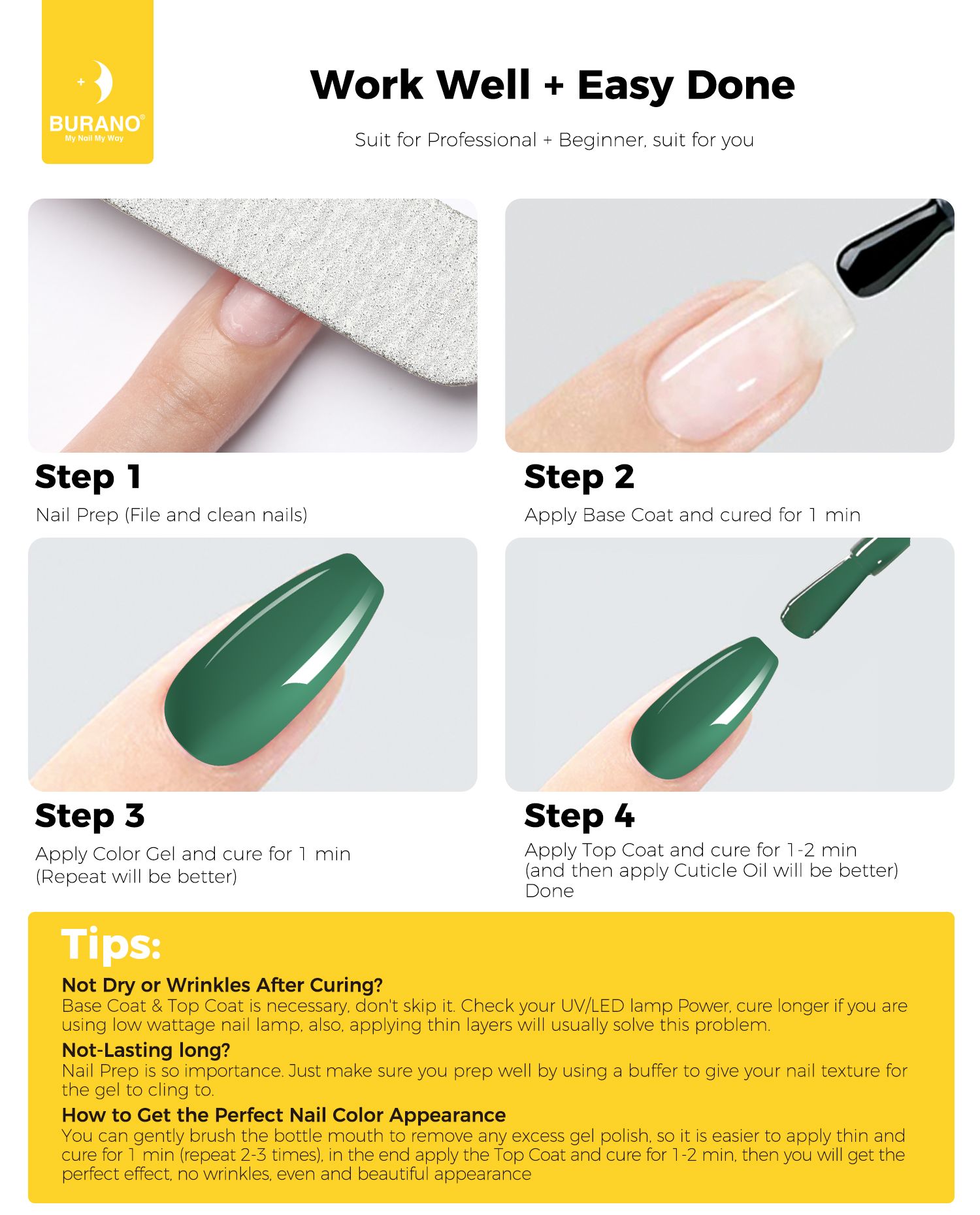 BURANO®
My Nail My Way

Work Well + Easy Done

Suit for Professional + Beginner, suit for you

Step 1
Nail Prep (File and clean nails)

Step 2
Apply Base Coat and cured for 1 min

Step 3
Apply Color Gel and cure for 1 min
(Repeat will be better)

Step 4
Apply Top Coat and cure for 1-2 min
(and then apply Cuticle Oil will be better)
Done

Tips:
Not Dry or Wrinkles After Curing?
Base Coat & Top Coat is necessary, don't skip it. Check your UV/LED lamp Power, cure longer if you are using low wattage nail lamp, also, applying thin layers will usually solve this problem.
Not-Lasting long?
Nail Prep is so importance. Just make sure you prep well by using a buffer to give your nail texture for the gel to cling to.
How to Get the Perfect Nail Color Appearance
You can gently brush the bottle mouth to remove any excess gel polish, so it is easier to apply thin and cure for 1 min (repeat 2-3 times), in the end apply the Top Coat and cure for 1-2 min, then you will get the perfect effect, no wrinkles, even and beautiful appearance