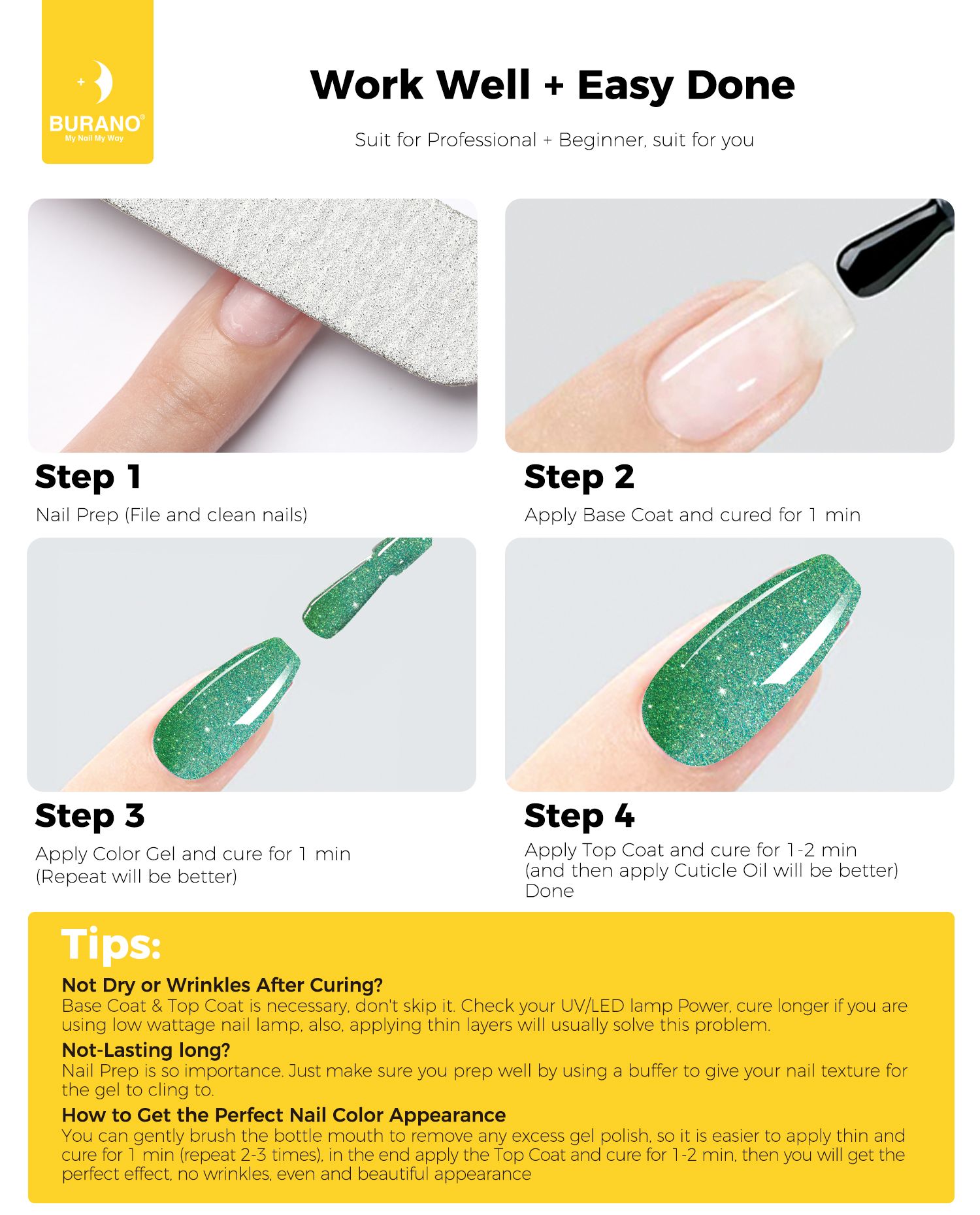 BURANO®
My Nail My Way

Work Well + Easy Done

Suit for Professional + Beginner, suit for you

Step 1
Nail Prep (File and clean nails)

Step 2
Apply Base Coat and cured for 1 min

Step 3
Apply Color Gel and cure for 1 min
(Repeat will be better)

Step 4
Apply Top Coat and cure for 1-2 min
(and then apply Cuticle Oil will be better)
Done

Tips:

Not Dry or Wrinkles After Curing?
Base Coat & Top Coat is necessary, don't skip it. Check your UV/LED lamp Power, cure longer if you are using low wattage nail lamp, also, applying thin layers will usually solve this problem.

Not-Lasting long?
Nail Prep is so importance. Just make sure you prep well by using a buffer to give your nail texture for the gel to cling to.

How to Get the Perfect Nail Color Appearance
You can gently brush the bottle mouth to remove any excess gel polish, so it is easier to apply thin and cure for 1 min (repeat 2-3 times), in the end apply the Top Coat and cure for 1-2 min, then you will get the perfect effect, no wrinkles, even and beautiful appearance