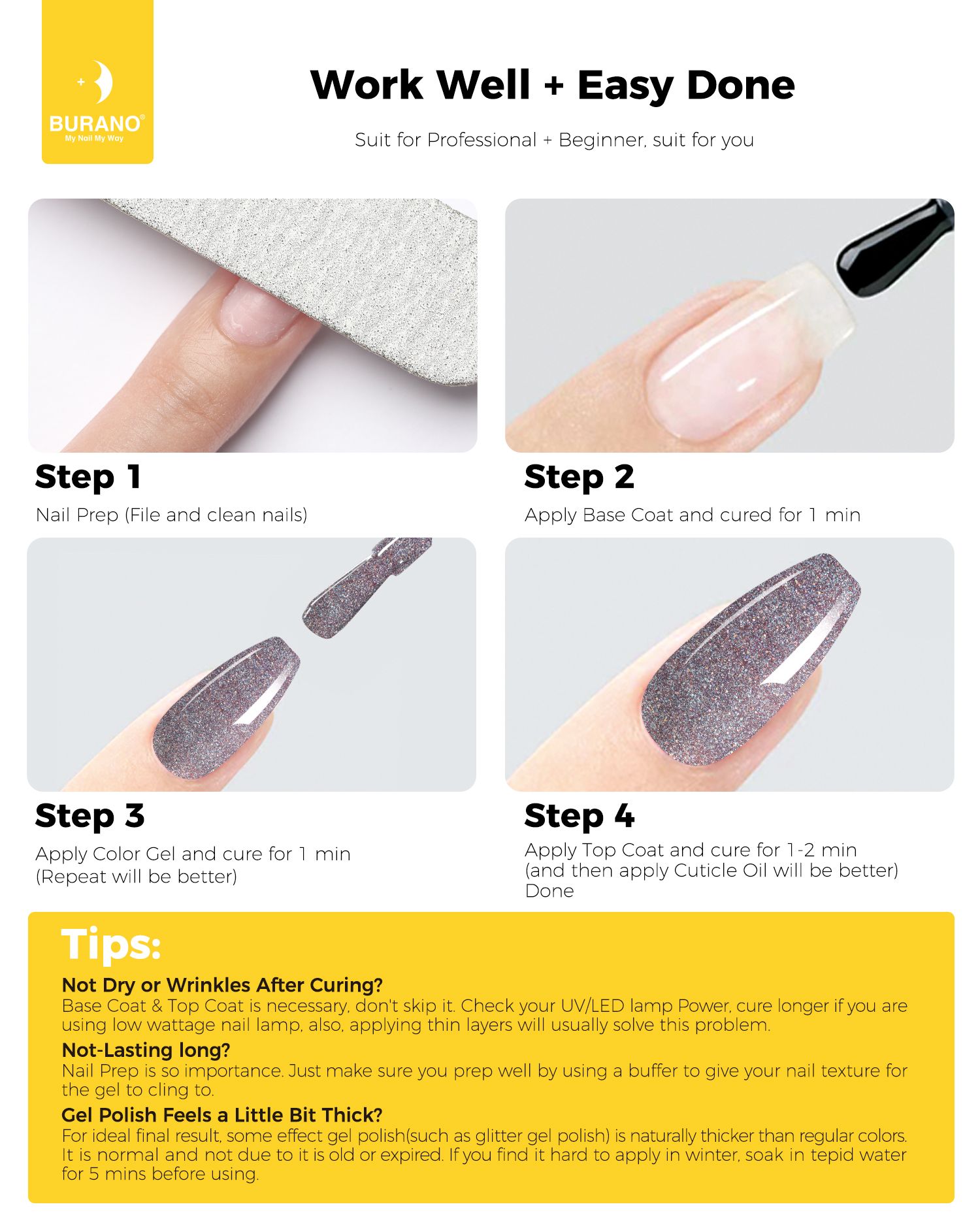 BURANO®
My Nail My Way

Work Well + Easy Done

Suit for Professional + Beginner, suit for you

Step 1
Nail Prep (File and clean nails)

Step 2
Apply Base Coat and cured for 1 min

Step 3
Apply Color Gel and cure for 1 min
(Repeat will be better)

Step 4
Apply Top Coat and cure for 1-2 min
(and then apply Cuticle Oil will be better)
Done

Tips:
Not Dry or Wrinkles After Curing?
Base Coat & Top Coat is necessary, don't skip it. Check your UV/LED lamp Power, cure longer if you are using low wattage nail lamp, also, applying thin layers will usually solve this problem.

Not-Lasting long?
Nail Prep is so importance. Just make sure you prep well by using a buffer to give your nail texture for the gel to cling to.

Gel Polish Feels a Little Bit Thick?
For ideal final result, some effect gel polish(such as glitter gel polish) is naturally thicker than regular colors. It is normal and not due to it is old or expired. If you find it hard to apply in winter, soak in tepid water for 5 mins before using.