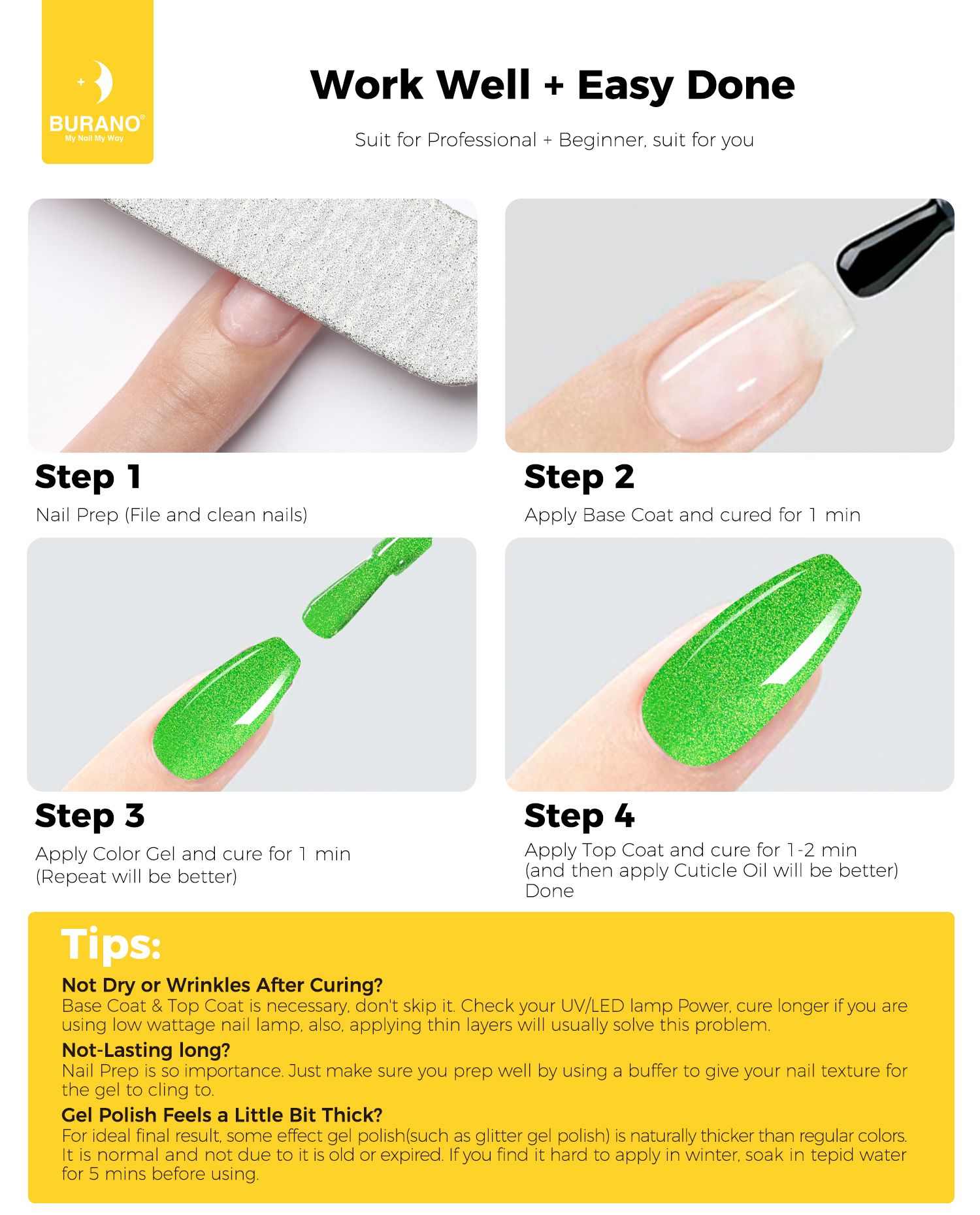 BURANO®
My Nail My Way

Work Well + Easy Done

Suit for Professional + Beginner, suit for you

Step 1
Nail Prep (File and clean nails)

Step 2
Apply Base Coat and cured for 1 min

Step 3
Apply Color Gel and cure for 1 min
(Repeat will be better)

Step 4
Apply Top Coat and cure for 1-2 min
(and then apply Cuticle Oil will be better)
Done

Tips:

Not Dry or Wrinkles After Curing?
Base Coat & Top Coat is necessary, don't skip it. Check your UV/LED lamp Power, cure longer if you are using low wattage nail lamp, also, applying thin layers will usually solve this problem.

Not-Lasting long?
Nail Prep is so importance. Just make sure you prep well by using a buffer to give your nail texture for the gel to cling to.

Gel Polish Feels a Little Bit Thick?
For ideal final result, some effect gel polish(such as glitter gel polish) is naturally thicker than regular colors. It is normal and not due to it is old or expired. If you find it hard to apply in winter, soak in tepid water for 5 mins before using.