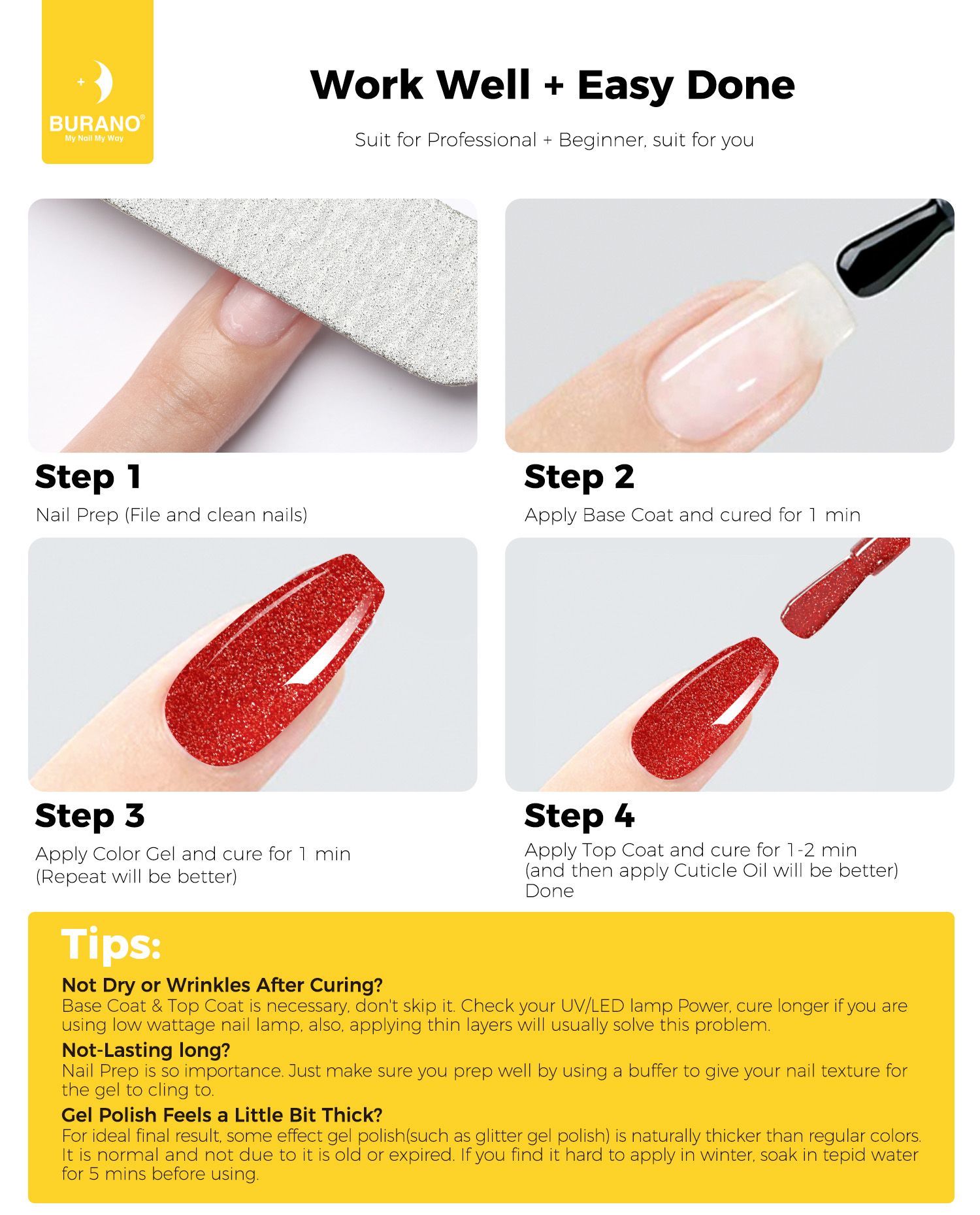 BURANO®
My Nail My Way

Work Well + Easy Done

Suit for Professional + Beginner, suit for you

Step 1
Nail Prep (File and clean nails)

Step 2
Apply Base Coat and cured for 1 min

Step 3
Apply Color Gel and cure for 1 min
(Repeat will be better)

Step 4
Apply Top Coat and cure for 1-2 min
(and then apply Cuticle Oil will be better)
Done

Tips:

Not Dry or Wrinkles After Curing?
Base Coat & Top Coat is necessary, don't skip it. Check your UV/LED lamp Power, cure longer if you are using low wattage nail lamp, also, applying thin layers will usually solve this problem.

Not-Lasting long?
Nail Prep is so importance. Just make sure you prep well by using a buffer to give your nail texture for the gel to cling to.

Gel Polish Feels a Little Bit Thick?
For ideal final result, some effect gel polish(such as glitter gel polish) is naturally thicker than regular colors. It is normal and not due to it is old or expired. If you find it hard to apply in winter, soak in tepid water for 5 mins before using.