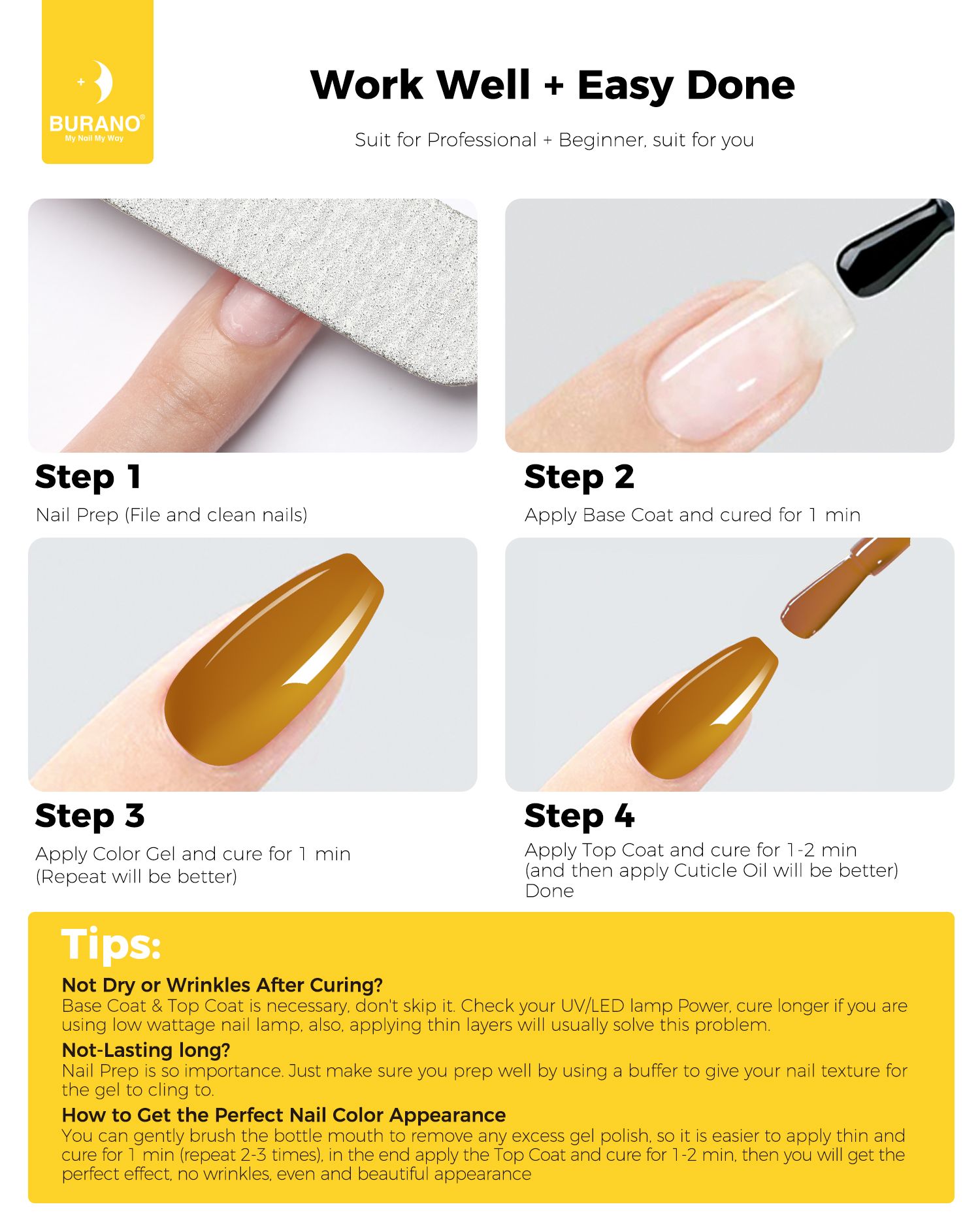 BURANO®
My Nail My Way

Work Well + Easy Done

Suit for Professional + Beginner, suit for you

Step 1
Nail Prep (File and clean nails)

Step 2
Apply Base Coat and cured for 1 min

Step 3
Apply Color Gel and cure for 1 min
(Repeat will be better)

Step 4
Apply Top Coat and cure for 1-2 min
(and then apply Cuticle Oil will be better)
Done

Tips:
Not Dry or Wrinkles After Curing?
Base Coat & Top Coat is necessary, don't skip it. Check your UV/LED lamp Power, cure longer if you are using low wattage nail lamp, also, applying thin layers will usually solve this problem.
Not-Lasting long?
Nail Prep is so importance. Just make sure you prep well by using a buffer to give your nail texture for the gel to cling to.
How to Get the Perfect Nail Color Appearance
You can gently brush the bottle mouth to remove any excess gel polish, so it is easier to apply thin and cure for 1 min (repeat 2-3 times), in the end apply the Top Coat and cure for 1-2 min, then you will get the perfect effect, no wrinkles, even and beautiful appearance