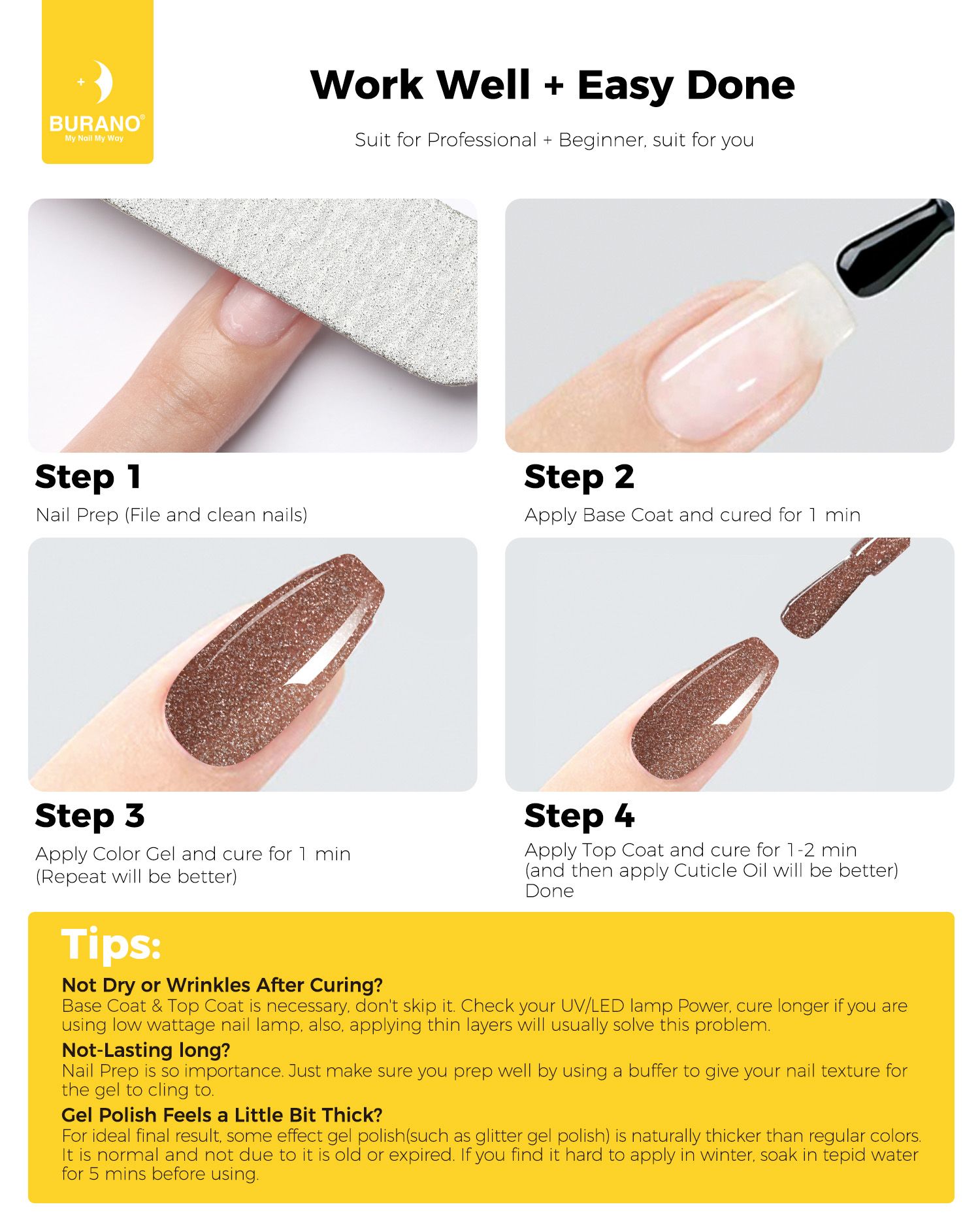 BURANO®
My Nail My Way

Work Well + Easy Done

Suit for Professional + Beginner, suit for you

Step 1
Nail Prep (File and clean nails)

Step 2
Apply Base Coat and cured for 1 min

Step 3
Apply Color Gel and cure for 1 min
(Repeat will be better)

Step 4
Apply Top Coat and cure for 1-2 min
(and then apply Cuticle Oil will be better)
Done

Tips:

Not Dry or Wrinkles After Curing?
Base Coat & Top Coat is necessary, don't skip it. Check your UV/LED lamp Power, cure longer if you are using low wattage nail lamp, also, applying thin layers will usually solve this problem.

Not-Lasting long?
Nail Prep is so importance. Just make sure you prep well by using a buffer to give your nail texture for the gel to cling to.

Gel Polish Feels a Little Bit Thick?
For ideal final result, some effect gel polish(such as glitter gel polish) is naturally thicker than regular colors. It is normal and not due to it is old or expired. If you find it hard to apply in winter, soak in tepid water for 5 mins before using.