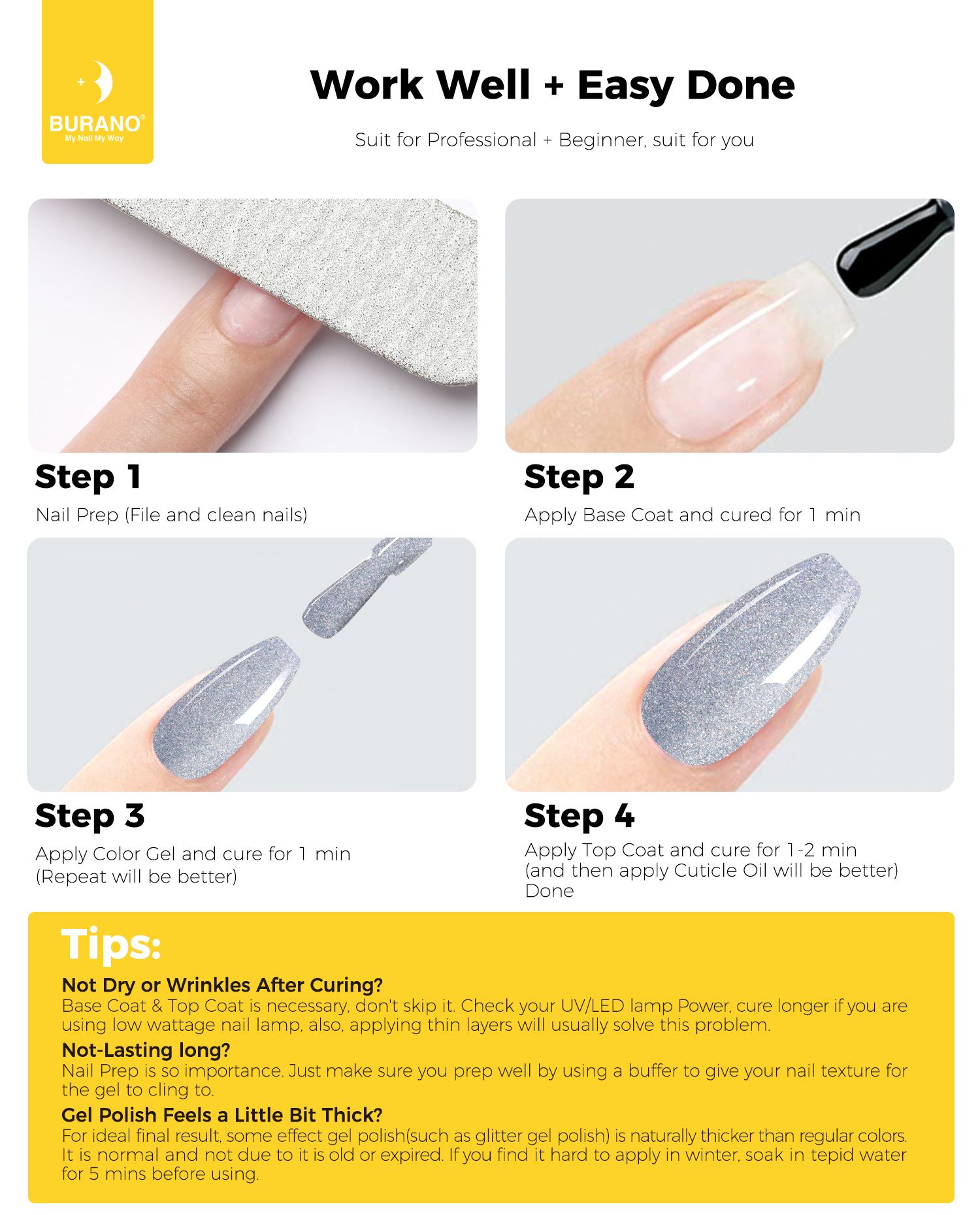 BURANO®
My Nail My Way

Work Well + Easy Done

Suit for Professional + Beginner, suit for you

Step 1
Nail Prep (File and clean nails)

Step 2
Apply Base Coat and cured for 1 min

Step 3
Apply Color Gel and cure for 1 min
(Repeat will be better)

Step 4
Apply Top Coat and cure for 1-2 min
(and then apply Cuticle Oil will be better)
Done

Tips:
Not Dry or Wrinkles After Curing?
Base Coat & Top Coat is necessary, don't skip it. Check your UV/LED lamp Power, cure longer if you are using low wattage nail lamp, also, applying thin layers will usually solve this problem.
Not-Lasting long?
Nail Prep is so importance. Just make sure you prep well by using a buffer to give your nail texture for the gel to cling to.
Gel Polish Feels a Little Bit Thick?
For ideal final result, some effect gel polish(such as glitter gel polish) is naturally thicker than regular colors. It is normal and not due to it is old or expired. If you find it hard to apply in winter, soak in tepid water for 5 mins before using.