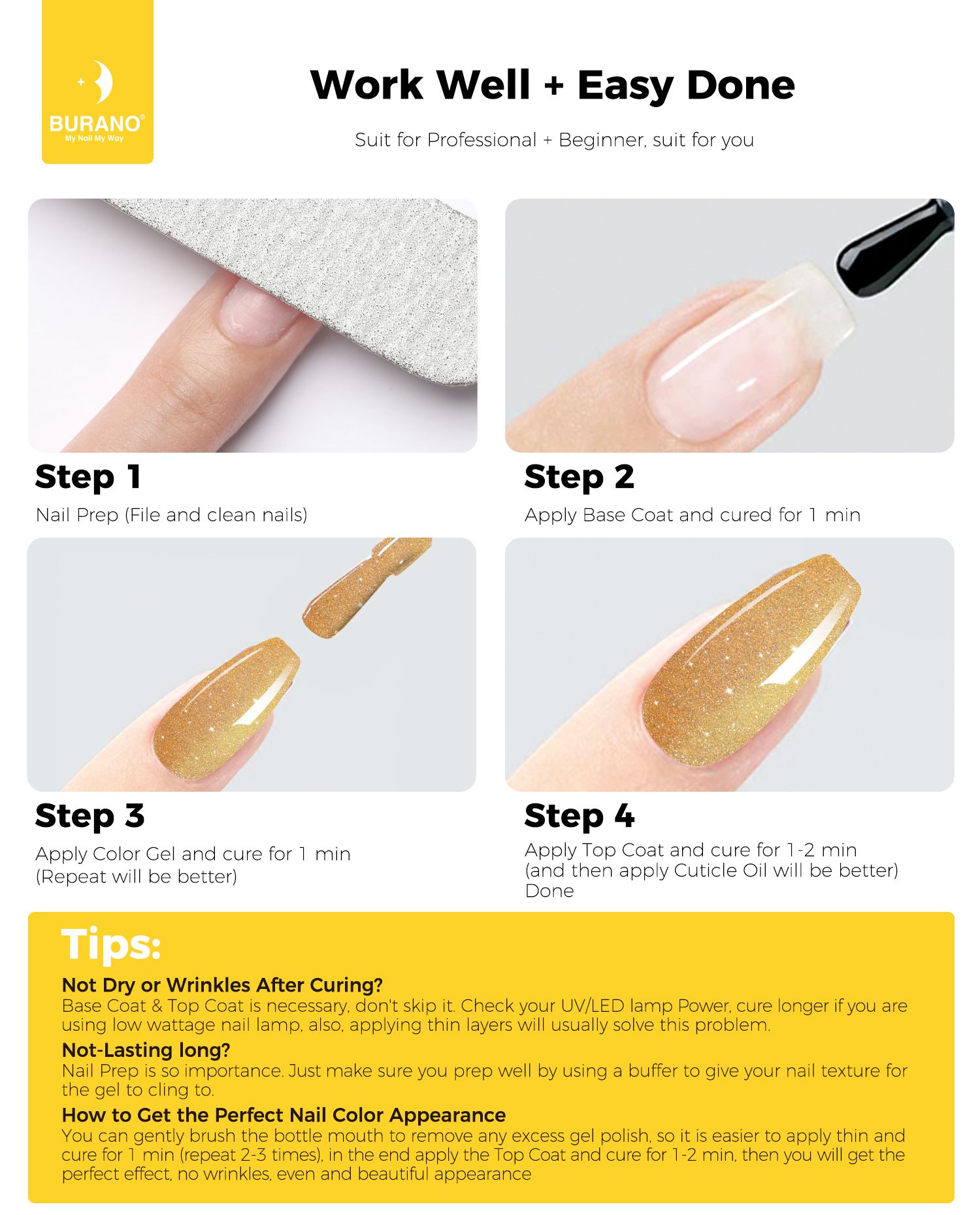 BURANO®
My Nail My Way

Work Well + Easy Done

Suit for Professional + Beginner, suit for you

Step 1
Nail Prep (File and clean nails)

Step 2
Apply Base Coat and cured for 1 min

Step 3
Apply Color Gel and cure for 1 min
(Repeat will be better)

Step 4
Apply Top Coat and cure for 1-2 min
(and then apply Cuticle Oil will be better)
Done

Tips:
Not Dry or Wrinkles After Curing?
Base Coat & Top Coat is necessary, don't skip it. Check your UV/LED lamp Power, cure longer if you are using low wattage nail lamp, also, applying thin layers will usually solve this problem.

Not-Lasting long?
Nail Prep is so importance. Just make sure you prep well by using a buffer to give your nail texture for the gel to cling to.

How to Get the Perfect Nail Color Appearance
You can gently brush the bottle mouth to remove any excess gel polish, so it is easier to apply thin and cure for 1 min (repeat 2-3 times), in the end apply the Top Coat and cure for 1-2 min, then you will get the perfect effect, no wrinkles, even and beautiful appearance