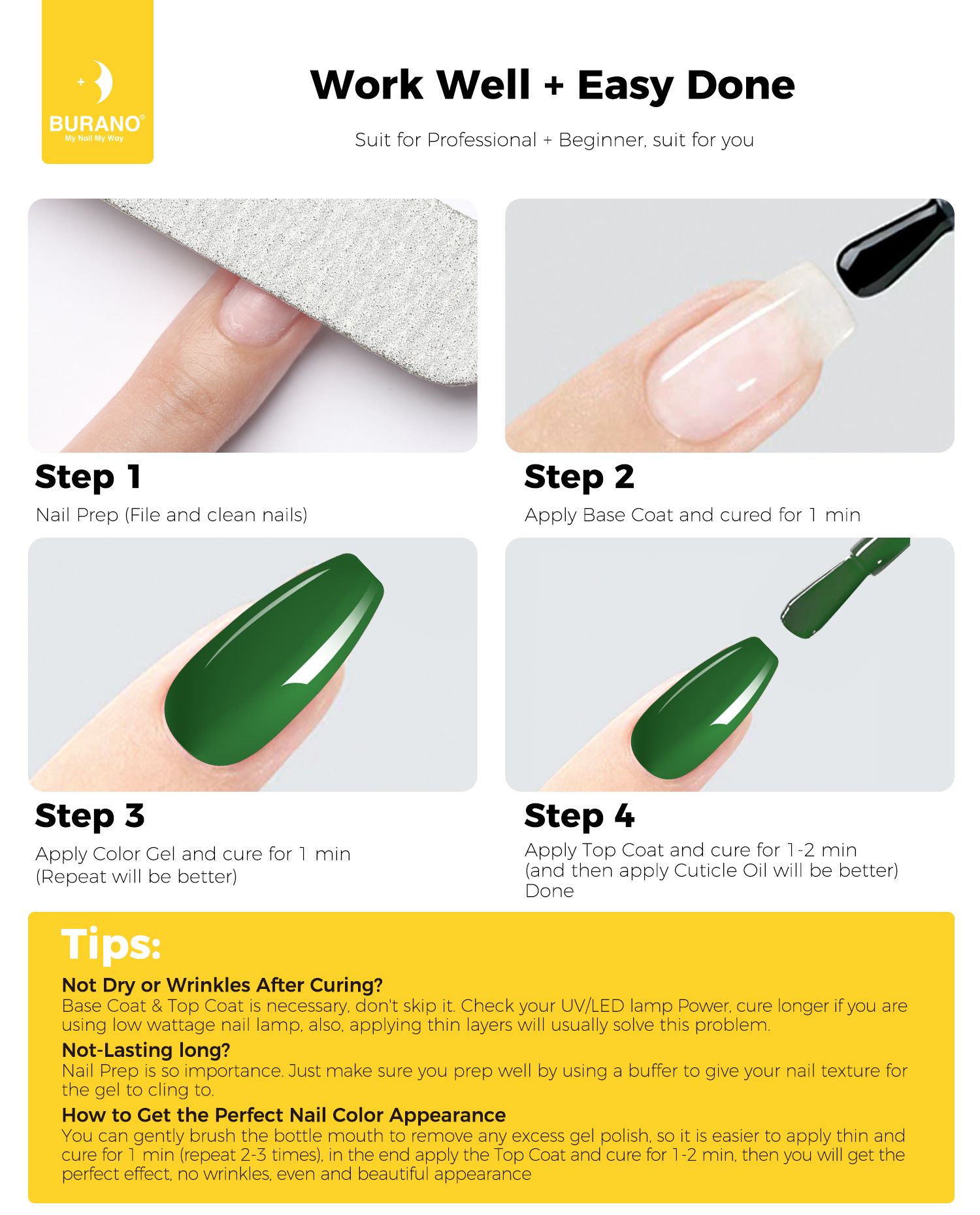 BURANO®
My Nail My Way

Work Well + Easy Done

Suit for Professional + Beginner, suit for you

Step 1
Nail Prep (File and clean nails)

Step 2
Apply Base Coat and cured for 1 min

Step 3
Apply Color Gel and cure for 1 min
(Repeat will be better)

Step 4
Apply Top Coat and cure for 1-2 min
(and then apply Cuticle Oil will be better)
Done

Tips:
Not Dry or Wrinkles After Curing?
Base Coat & Top Coat is necessary, don't skip it. Check your UV/LED lamp Power, cure longer if you are using low wattage nail lamp, also, applying thin layers will usually solve this problem.
Not-Lasting long?
Nail Prep is so importance. Just make sure you prep well by using a buffer to give your nail texture for the gel to cling to.
How to Get the Perfect Nail Color Appearance
You can gently brush the bottle mouth to remove any excess gel polish, so it is easier to apply thin and cure for 1 min (repeat 2-3 times), in the end apply the Top Coat and cure for 1-2 min, then you will get the perfect effect, no wrinkles, even and beautiful appearance