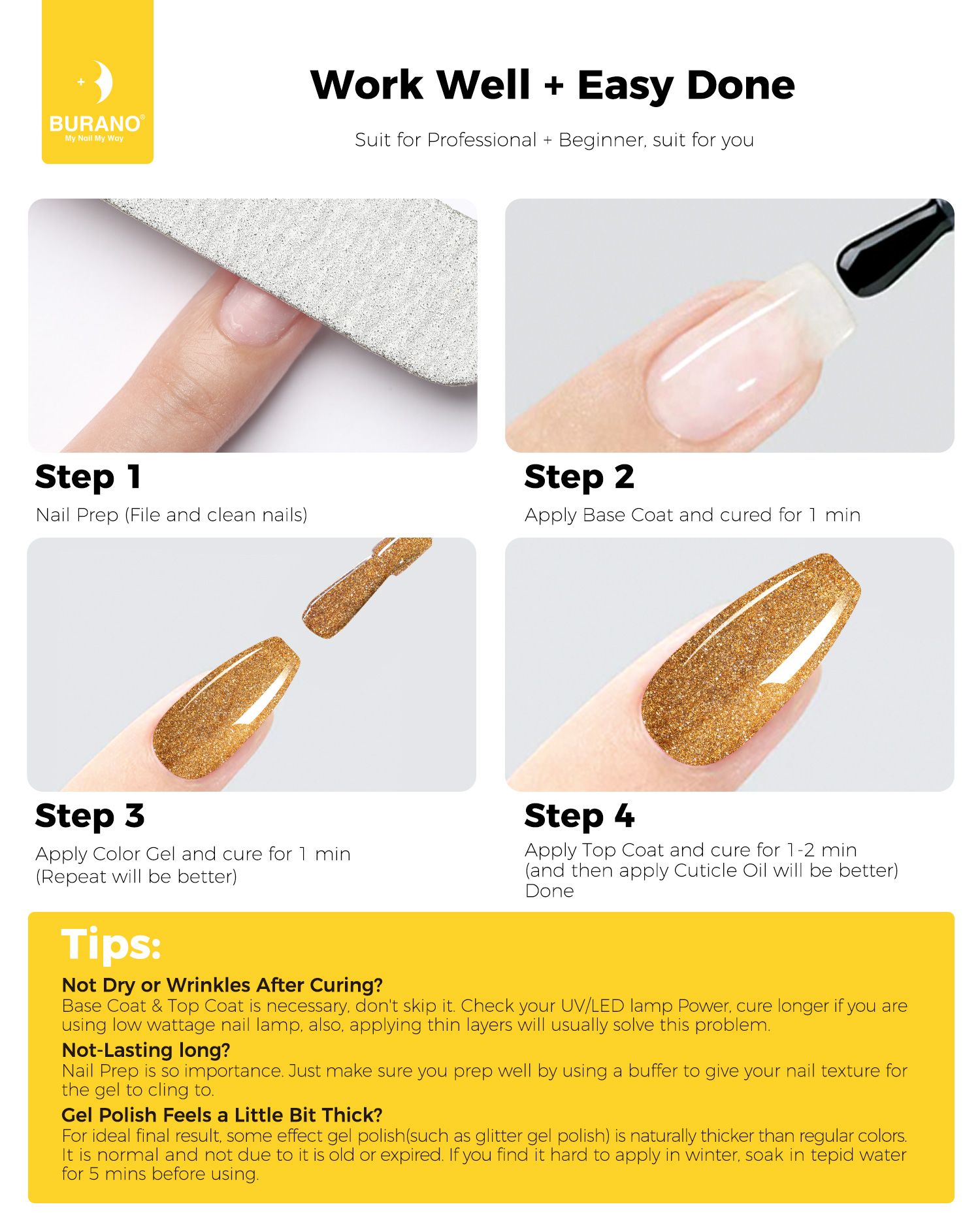 BURANO®
My Nail My Way

Work Well + Easy Done

Suit for Professional + Beginner, suit for you

Step 1
Nail Prep (File and clean nails)

Step 2
Apply Base Coat and cured for 1 min

Step 3
Apply Color Gel and cure for 1 min
(Repeat will be better)

Step 4
Apply Top Coat and cure for 1-2 min
(and then apply Cuticle Oil will be better)
Done

Tips:
Not Dry or Wrinkles After Curing?
Base Coat & Top Coat is necessary, don't skip it. Check your UV/LED lamp Power, cure longer if you are using low wattage nail lamp, also, applying thin layers will usually solve this problem.

Not-Lasting long?
Nail Prep is so importance. Just make sure you prep well by using a buffer to give your nail texture for the gel to cling to.

Gel Polish Feels a Little Bit Thick?
For ideal final result, some effect gel polish(such as glitter gel polish) is naturally thicker than regular colors. It is normal and not due to it is old or expired. If you find it hard to apply in winter, soak in tepid water for 5 mins before using.