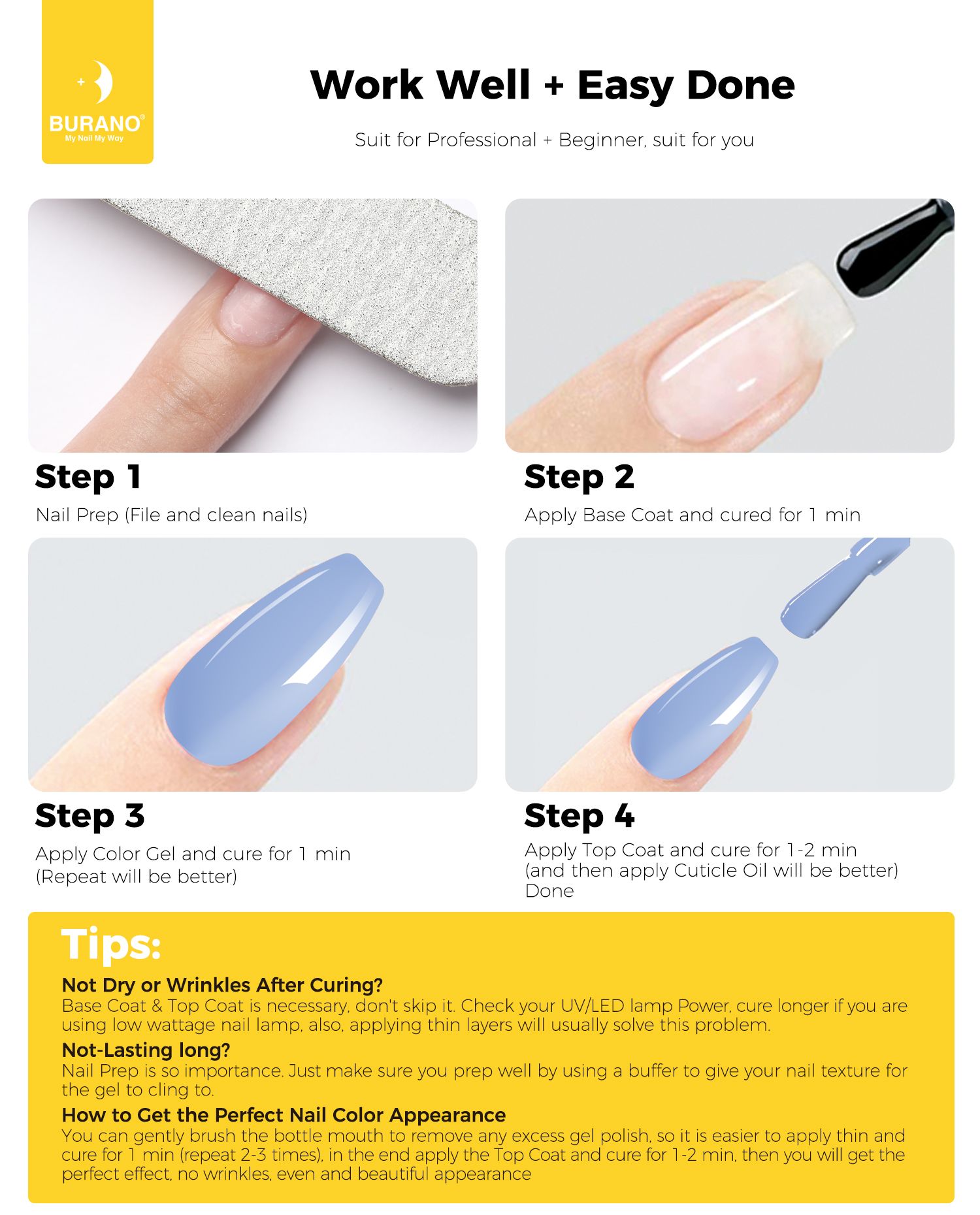 BURANO®
My Nail My Way

Work Well + Easy Done

Suit for Professional + Beginner, suit for you

Step 1
Nail Prep (File and clean nails)

Step 2
Apply Base Coat and cured for 1 min

Step 3
Apply Color Gel and cure for 1 min
(Repeat will be better)

Step 4
Apply Top Coat and cure for 1-2 min
(and then apply Cuticle Oil will be better)
Done

Tips:
Not Dry or Wrinkles After Curing?
Base Coat & Top Coat is necessary, don't skip it. Check your UV/LED lamp Power, cure longer if you are using low wattage nail lamp, also, applying thin layers will usually solve this problem.
Not-Lasting long?
Nail Prep is so importance. Just make sure you prep well by using a buffer to give your nail texture for the gel to cling to.
How to Get the Perfect Nail Color Appearance
You can gently brush the bottle mouth to remove any excess gel polish, so it is easier to apply thin and cure for 1 min (repeat 2-3 times), in the end apply the Top Coat and cure for 1-2 min, then you will get the perfect effect, no wrinkles, even and beautiful appearance