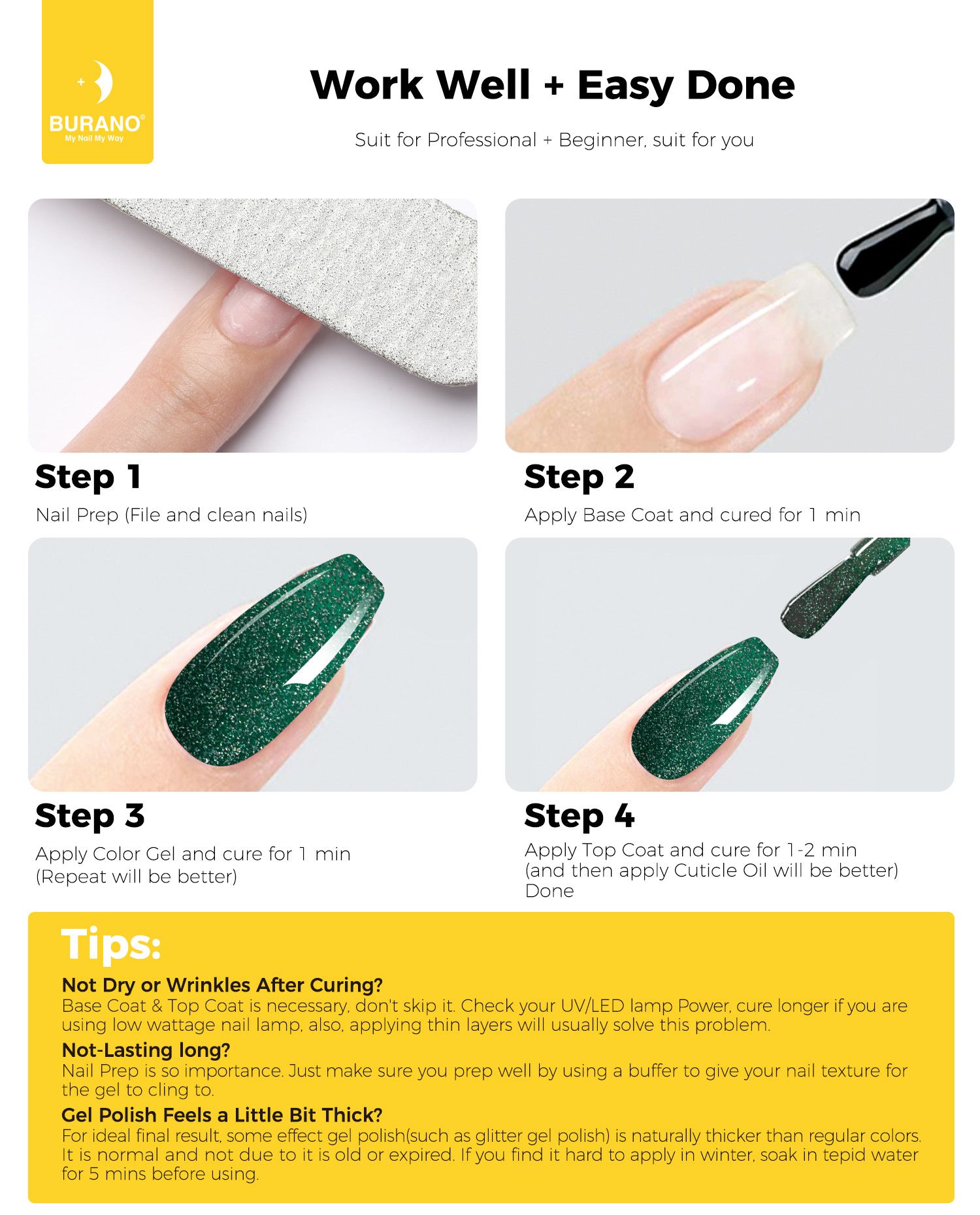 BURANO®
My Nail My Way

Work Well + Easy Done

Suit for Professional + Beginner, suit for you

Step 1

Nail Prep (File and clean nails)

Step 2

Apply Base Coat and cured for 1 min

Step 3

Apply Color Gel and cure for 1 min
(Repeat will be better)

Step 4

Apply Top Coat and cure for 1-2 min
(and then apply Cuticle Oil will be better)
Done

Tips:

Not Dry or Wrinkles After Curing?
Base Coat & Top Coat is necessary, don't skip it. Check your UV/LED lamp Power, cure longer if you are using low wattage nail lamp, also, applying thin layers will usually solve this problem.

Not-Lasting long?
Nail Prep is so importance. Just make sure you prep well by using a buffer to give your nail texture for the gel to cling to.

Gel Polish Feels a Little Bit Thick?
For ideal final result, some effect gel polish(such as glitter gel polish) is naturally thicker than regular colors. It is normal and not due to it is old or expired. If you find it hard to apply in winter, soak in tepid water for 5 mins before using.