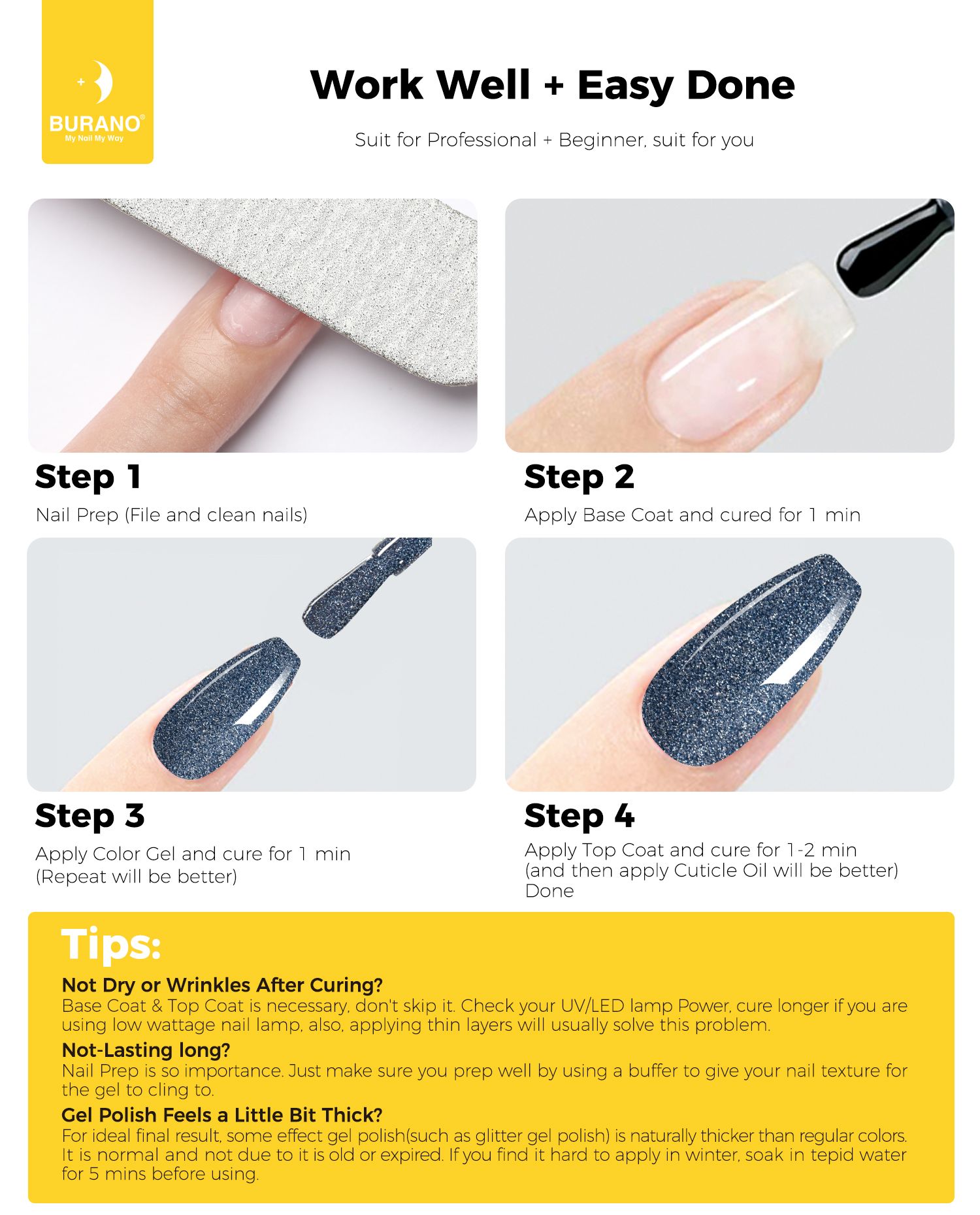 BURANO®
My Nail My Way

Work Well + Easy Done

Suit for Professional + Beginner, suit for you

Step 1
Nail Prep (File and clean nails)

Step 2
Apply Base Coat and cured for 1 min

Step 3
Apply Color Gel and cure for 1 min
(Repeat will be better)

Step 4
Apply Top Coat and cure for 1-2 min
(and then apply Cuticle Oil will be better)
Done

Tips:

Not Dry or Wrinkles After Curing?
Base Coat & Top Coat is necessary, don't skip it. Check your UV/LED lamp Power, cure longer if you are using low wattage nail lamp, also, applying thin layers will usually solve this problem.

Not-Lasting long?
Nail Prep is so importance. Just make sure you prep well by using a buffer to give your nail texture for the gel to cling to.

Gel Polish Feels a Little Bit Thick?
For ideal final result, some effect gel polish(such as glitter gel polish) is naturally thicker than regular colors. It is normal and not due to it is old or expired. If you find it hard to apply in winter, soak in tepid water for 5 mins before using.