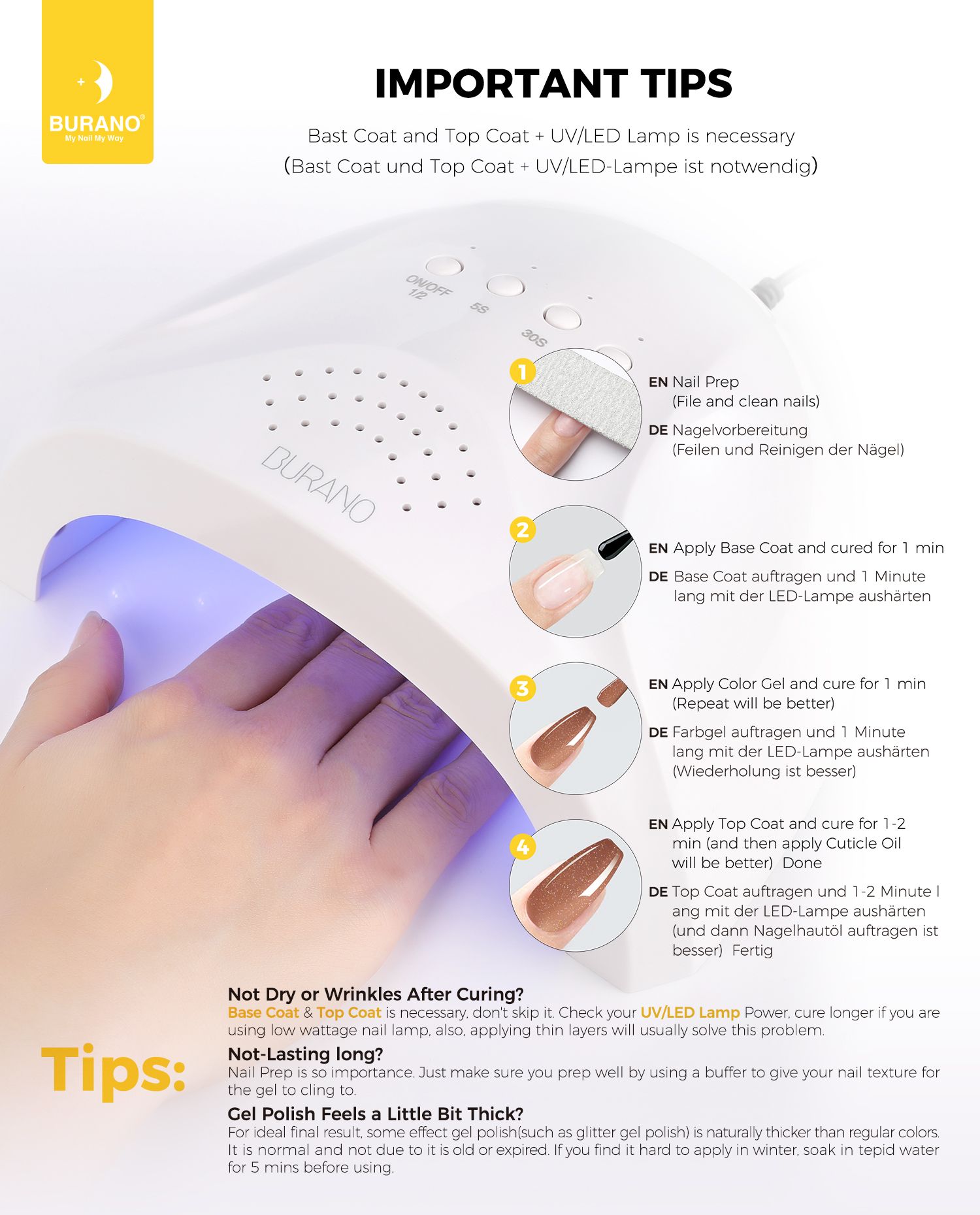 BURANO®
My Nail My Way

IMPORTANT TIPS

Bast Coat and Top Coat + UV/LED Lamp is necessary
(Bast Coat und Top Coat + UV/LED-Lampe ist notwendig)

ON/OFF 1/2
5S
30S

BURANO

1
EN Nail Prep
(File and clean nails)
DE Nagelvorbereitung
(Feilen und Reinigen der Nägel)

2
EN Apply Base Coat and cured for 1 min
DE Base Coat auftragen und 1 Minute lang mit der LED-Lampe aushärten

3
EN Apply Color Gel and cure for 1 min
(Repeat will be better)
DE Farbgel auftragen und 1 Minute lang mit der LED-Lampe aushärten
(Wiederholung ist besser)

4
EN Apply Top Coat and cure for 1-2 min (and then apply Cuticle Oil will be better) Done
DE Top Coat auftragen und 1-2 Minute l ang mit der LED-Lampe aushärten (und dann Nagelhautöl auftragen ist besser) Fertig

Tips:

Not Dry or Wrinkles After Curing?
Base Coat & Top Coat is necessary, don't skip it. Check your UV/LED Lamp Power, cure longer if you are using low wattage nail lamp, also, applying thin layers will usually solve this problem.

Not-Lasting long?
Nail Prep is so importance. Just make sure you prep well by using a buffer to give your nail texture for the gel to cling to.

Gel Polish Feels a Little Bit Thick?
For ideal final result, some effect gel polish(such as glitter gel polish) is naturally thicker than regular colors. It is normal and not due to it is old or expired. If you find it hard to apply in winter, soak in tepid water for 5 mins before using.