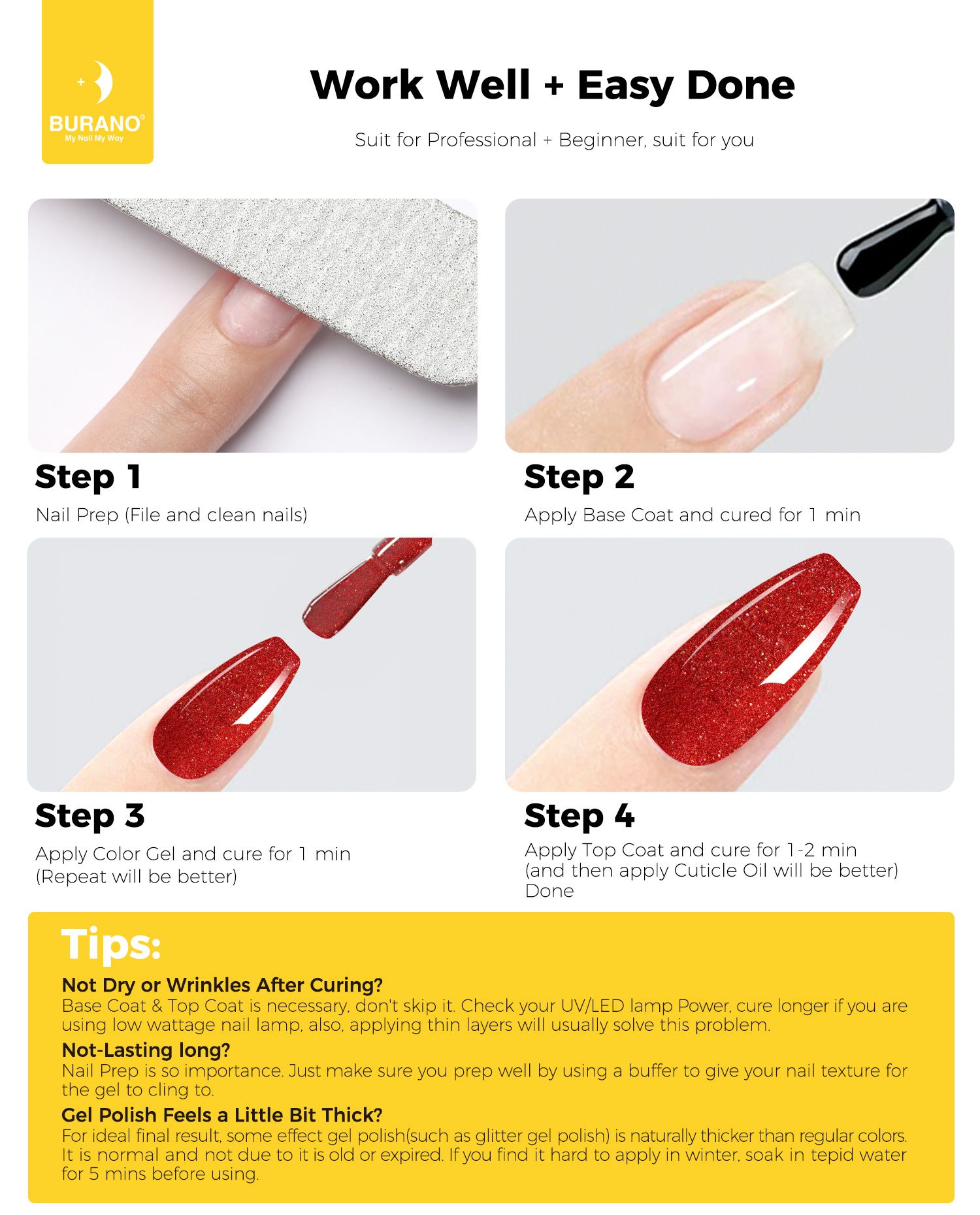 BURANO®
My Nail My Way

Work Well + Easy Done

Suit for Professional + Beginner, suit for you

Step 1
Nail Prep (File and clean nails)

Step 2
Apply Base Coat and cured for 1 min

Step 3
Apply Color Gel and cure for 1 min
(Repeat will be better)

Step 4
Apply Top Coat and cure for 1-2 min
(and then apply Cuticle Oil will be better)
Done

Tips:

Not Dry or Wrinkles After Curing?
Base Coat & Top Coat is necessary, don't skip it. Check your UV/LED lamp Power, cure longer if you are using low wattage nail lamp, also, applying thin layers will usually solve this problem.

Not-Lasting long?
Nail Prep is so importance. Just make sure you prep well by using a buffer to give your nail texture for the gel to cling to.

Gel Polish Feels a Little Bit Thick?
For ideal final result, some effect gel polish(such as glitter gel polish) is naturally thicker than regular colors. It is normal and not due to it is old or expired. If you find it hard to apply in winter, soak in tepid water for 5 mins before using.