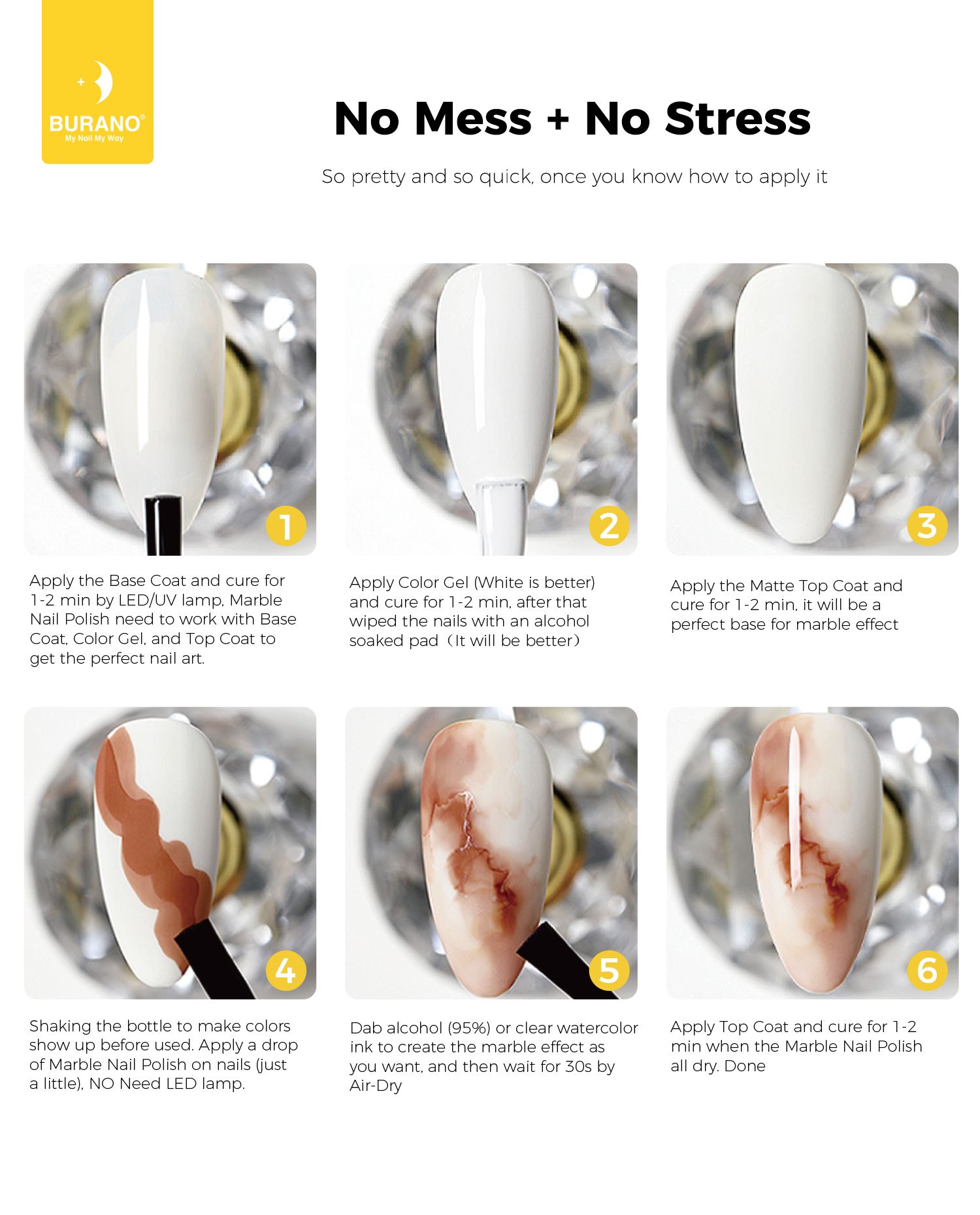 BURANO®
My Nail My Way

No Mess + No Stress

So pretty and so quick, once you know how to apply it

1

Apply the Base Coat and cure for 1-2 min by LED/UV lamp, Marble Nail Polish need to work with Base Coat, Color Gel, and Top Coat to get the perfect nail art.

2

Apply Color Gel (White is better) and cure for 1-2 min, after that wiped the nails with an alcohol soaked pad（It will be better）

3

Apply the Matte Top Coat and cure for 1-2 min, it will be a perfect base for marble effect

4

Shaking the bottle to make colors show up before used. Apply a drop of Marble Nail Polish on nails (just a little), NO Need LED lamp.

5

Dab alcohol (95%) or clear watercolor ink to create the marble effect as you want, and then wait for 30s by Air-Dry

6

Apply Top Coat and cure for 1-2 min when the Marble Nail Polish all dry. Done