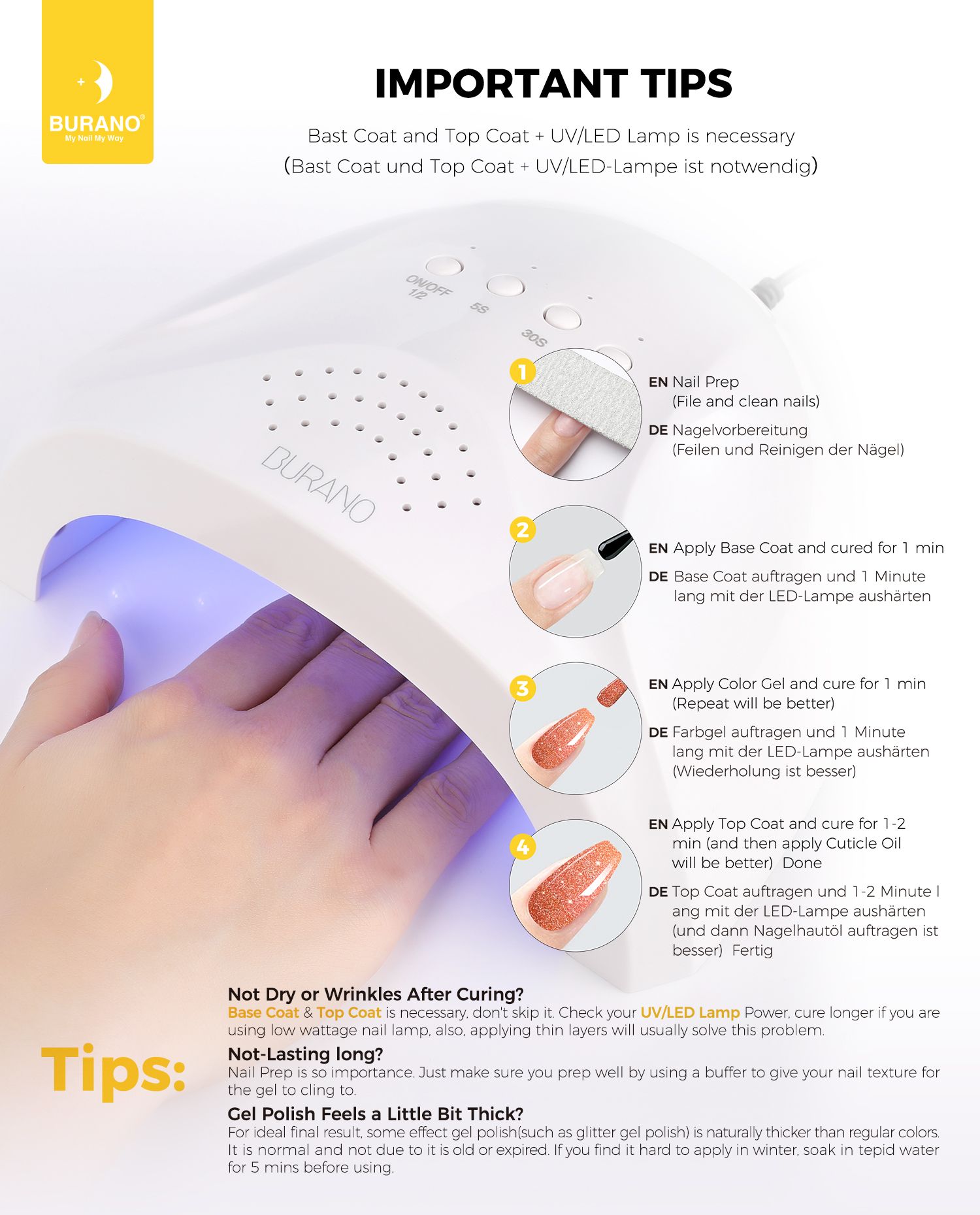 BURANO®
My Nail My Way

IMPORTANT TIPS

Bast Coat and Top Coat + UV/LED Lamp is necessary
(Bast Coat und Top Coat + UV/LED-Lampe ist notwendig)

ON/OFF 1/2
5S
30S

BURANO

1
EN Nail Prep
(File and clean nails)
DE Nagelvorbereitung
(Feilen und Reinigen der Nägel)

2
EN Apply Base Coat and cured for 1 min
DE Base Coat auftragen und 1 Minute lang mit der LED-Lampe aushärten

3
EN Apply Color Gel and cure for 1 min
(Repeat will be better)
DE Farbgel auftragen und 1 Minute lang mit der LED-Lampe aushärten
(Wiederholung ist besser)

4
EN Apply Top Coat and cure for 1-2 min (and then apply Cuticle Oil will be better) Done
DE Top Coat auftragen und 1-2 Minute l ang mit der LED-Lampe aushärten (und dann Nagelhautöl auftragen ist besser) Fertig

Tips:

Not Dry or Wrinkles After Curing?
Base Coat & Top Coat is necessary, don't skip it. Check your UV/LED Lamp Power, cure longer if you are using low wattage nail lamp, also, applying thin layers will usually solve this problem.

Not-Lasting long?
Nail Prep is so importance. Just make sure you prep well by using a buffer to give your nail texture for the gel to cling to.

Gel Polish Feels a Little Bit Thick?
For ideal final result, some effect gel polish(such as glitter gel polish) is naturally thicker than regular colors. It is normal and not due to it is old or expired. If you find it hard to apply in winter, soak in tepid water for 5 mins before using.