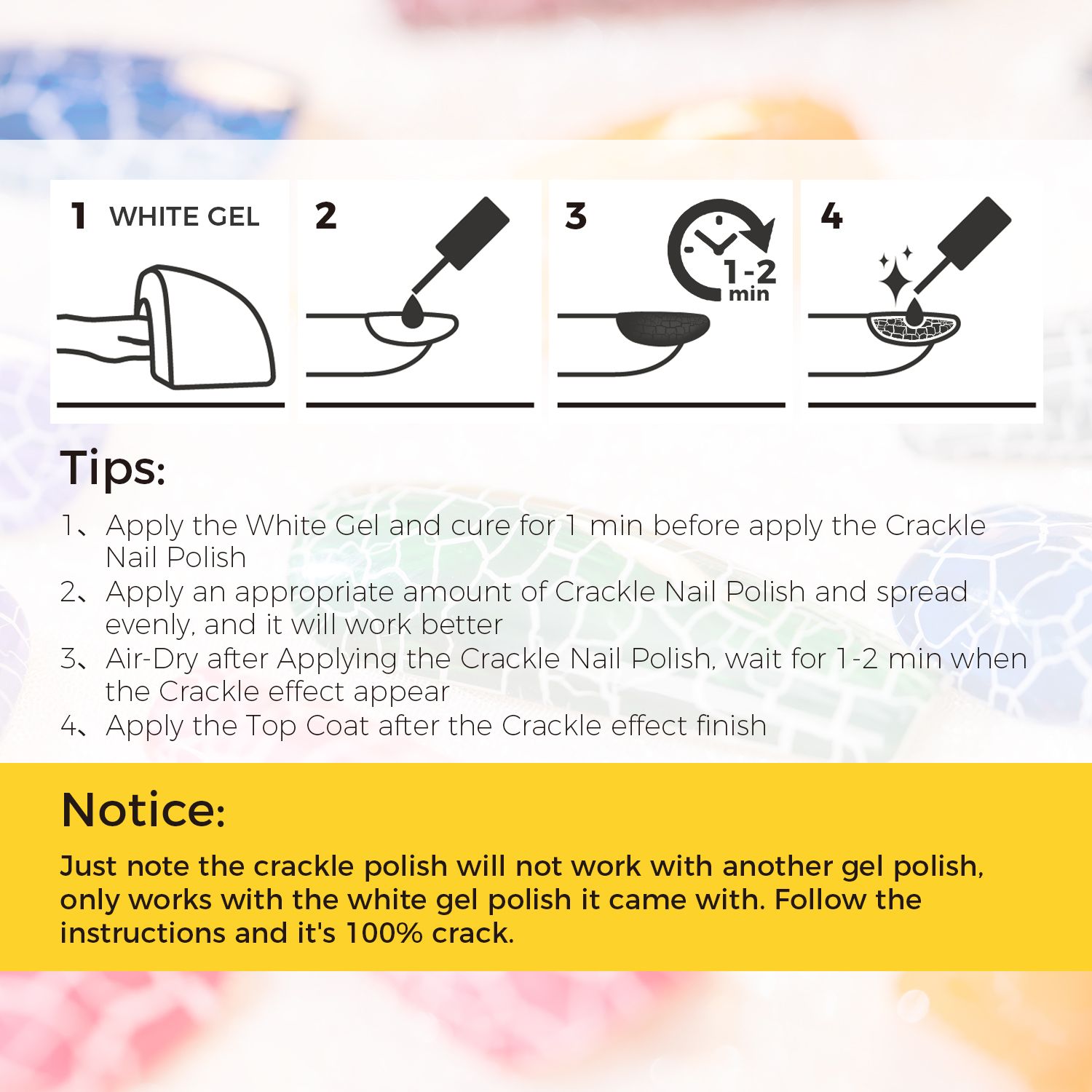 1 WHITE GEL

2

3

1-2 min

4

Tips:

1、Apply the White Gel and cure for 1 min before apply the Crackle Nail Polish
2、Apply an appropriate amount of Crackle Nail Polish and spread evenly, and it will work better
3、Air-Dry after Applying the Crackle Nail Polish, wait for 1-2 min when the Crackle effect appear
4、Apply the Top Coat after the Crackle effect finish

Notice:

Just note the crackle polish will not work with another gel polish, only works with the white gel polish it came with. Follow the instructions and it's 100% crack.