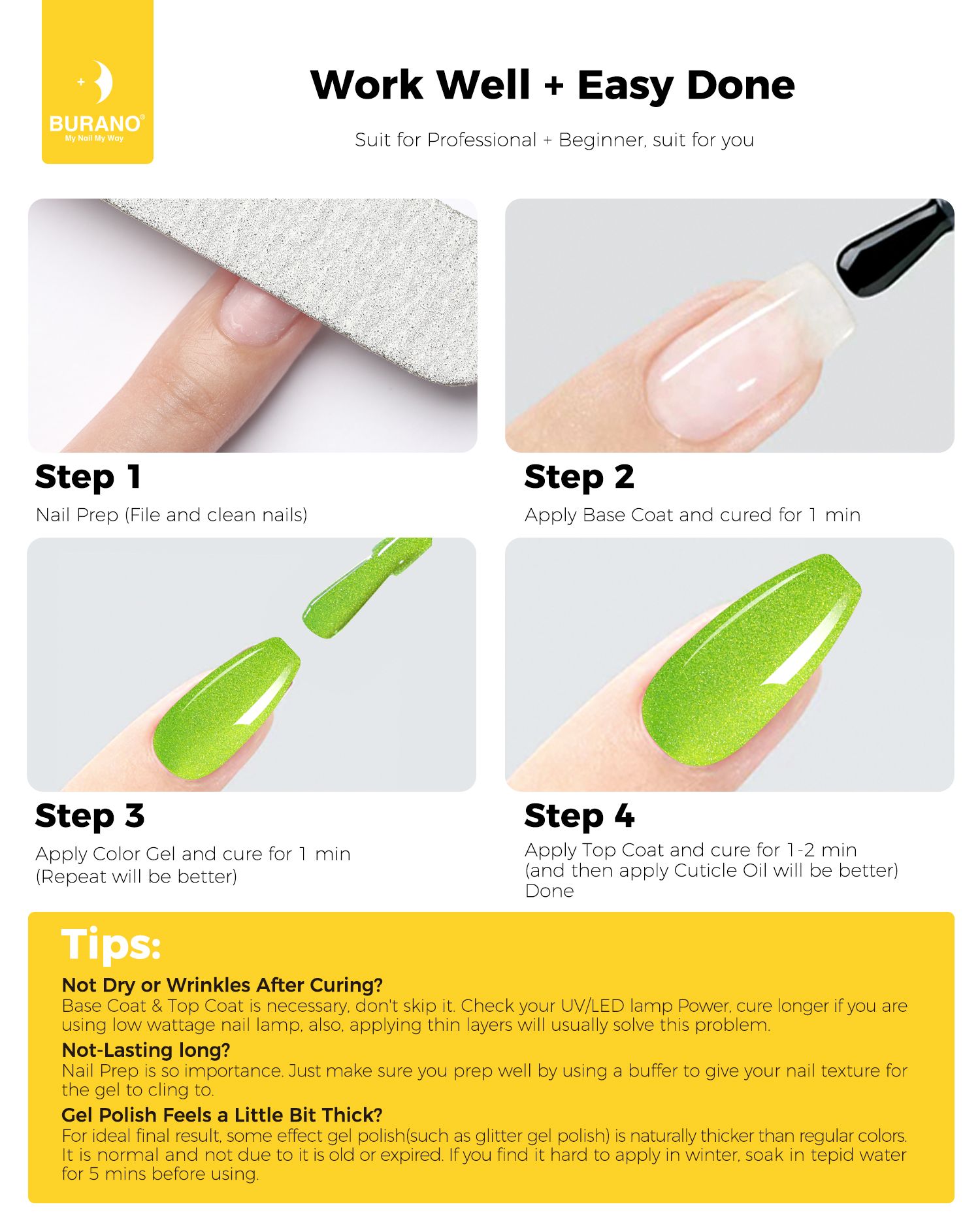 BURANO®
My Nail My Way

Work Well + Easy Done

Suit for Professional + Beginner, suit for you

Step 1
Nail Prep (File and clean nails)

Step 2
Apply Base Coat and cured for 1 min

Step 3
Apply Color Gel and cure for 1 min
(Repeat will be better)

Step 4
Apply Top Coat and cure for 1-2 min
(and then apply Cuticle Oil will be better)
Done

Tips:
Not Dry or Wrinkles After Curing?
Base Coat & Top Coat is necessary, don't skip it. Check your UV/LED lamp Power, cure longer if you are using low wattage nail lamp, also, applying thin layers will usually solve this problem.
Not-Lasting long?
Nail Prep is so importance. Just make sure you prep well by using a buffer to give your nail texture for the gel to cling to.
Gel Polish Feels a Little Bit Thick?
For ideal final result, some effect gel polish(such as glitter gel polish) is naturally thicker than regular colors. It is normal and not due to it is old or expired. If you find it hard to apply in winter, soak in tepid water for 5 mins before using.