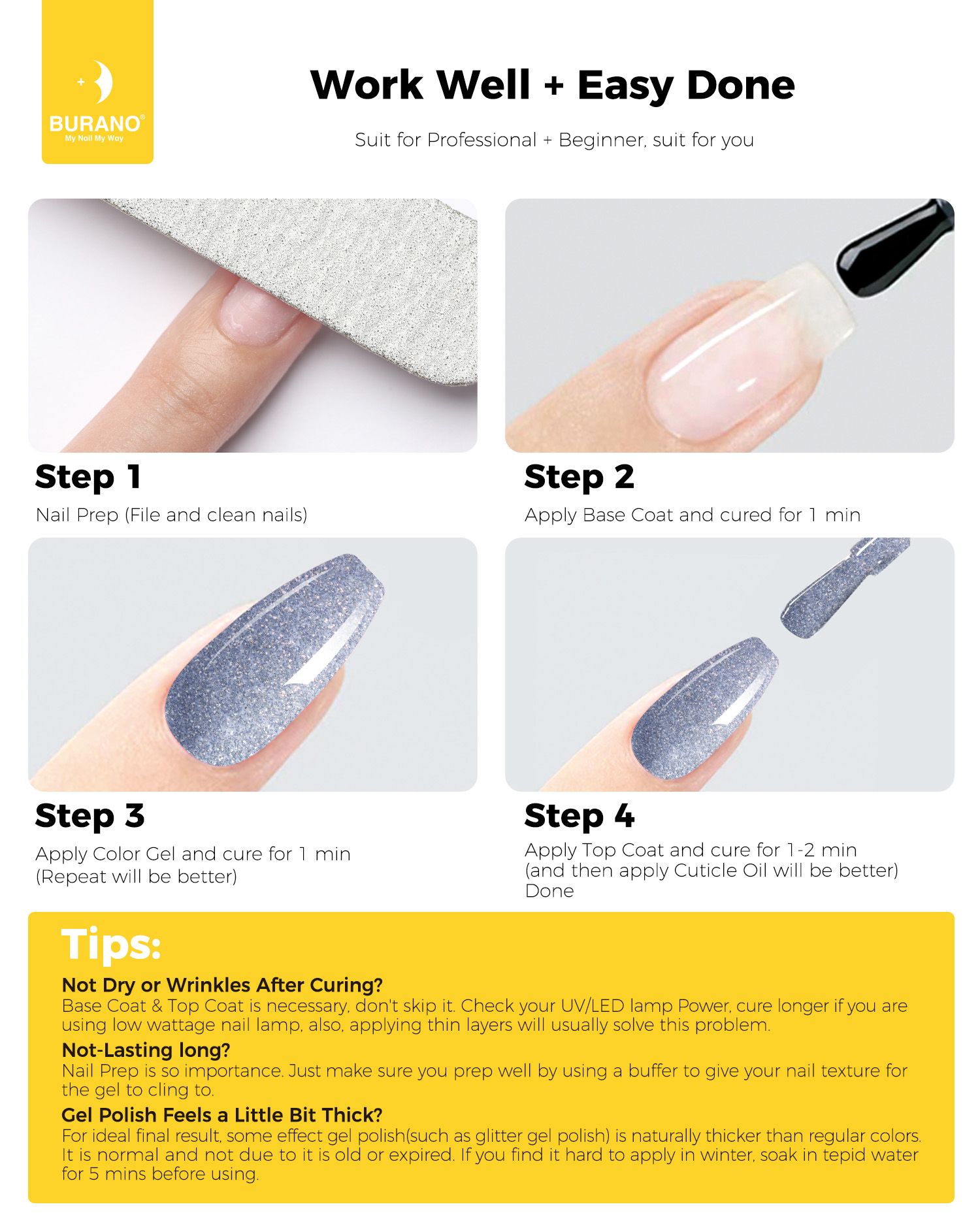 BURANO®
My Nail My Way

Work Well + Easy Done

Suit for Professional + Beginner, suit for you

Step 1
Nail Prep (File and clean nails)

Step 2
Apply Base Coat and cured for 1 min

Step 3
Apply Color Gel and cure for 1 min
(Repeat will be better)

Step 4
Apply Top Coat and cure for 1-2 min
(and then apply Cuticle Oil will be better)
Done

Tips:
Not Dry or Wrinkles After Curing?
Base Coat & Top Coat is necessary, don't skip it. Check your UV/LED lamp Power, cure longer if you are using low wattage nail lamp, also, applying thin layers will usually solve this problem.
Not-Lasting long?
Nail Prep is so importance. Just make sure you prep well by using a buffer to give your nail texture for the gel to cling to.
Gel Polish Feels a Little Bit Thick?
For ideal final result, some effect gel polish(such as glitter gel polish) is naturally thicker than regular colors. It is normal and not due to it is old or expired. If you find it hard to apply in winter, soak in tepid water for 5 mins before using.