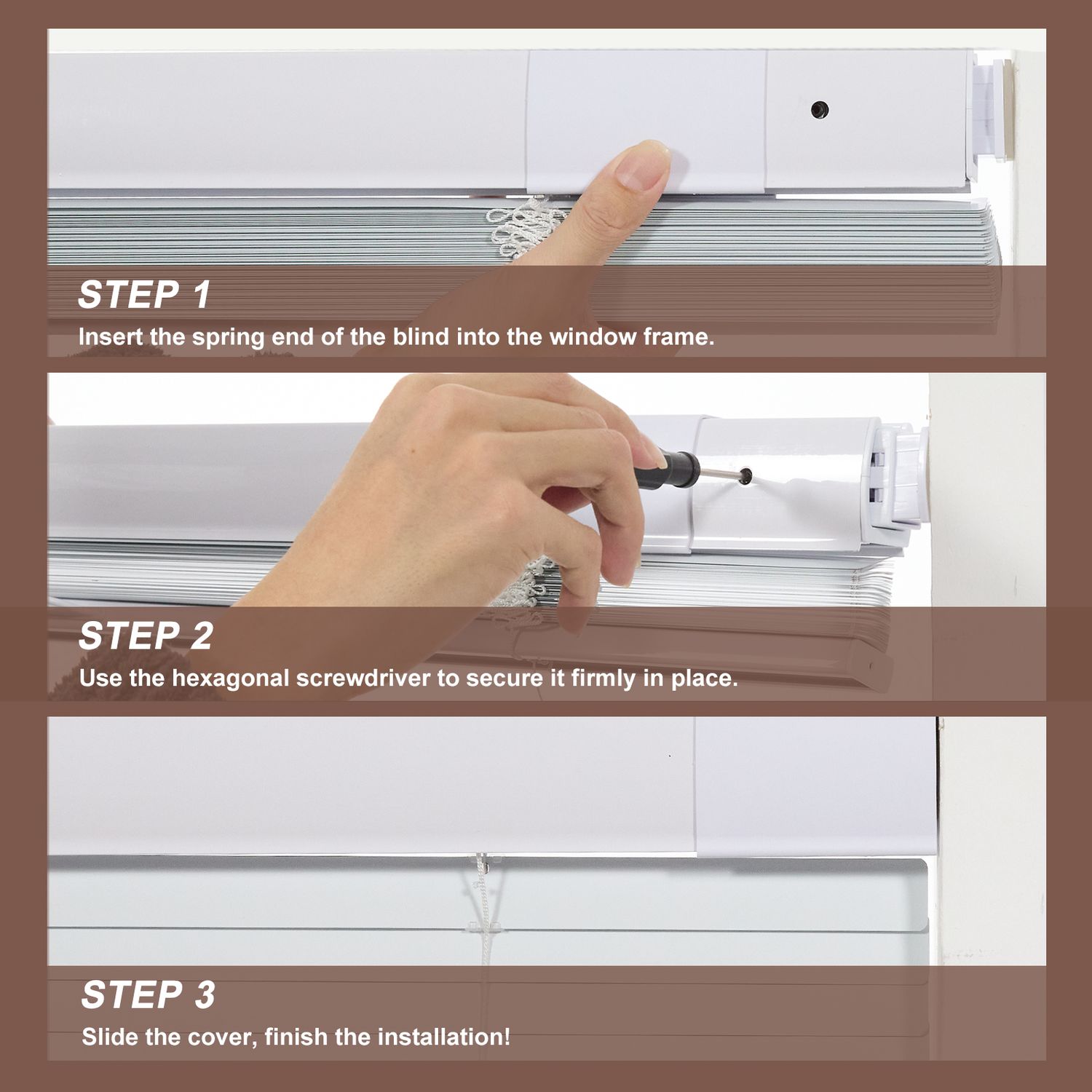 STEP 1
Insert the spring end of the blind into the window frame.

STEP 2
Use the hexagonal screwdriver to secure it firmly in place.

STEP 3
Slide the cover, finish the installation!